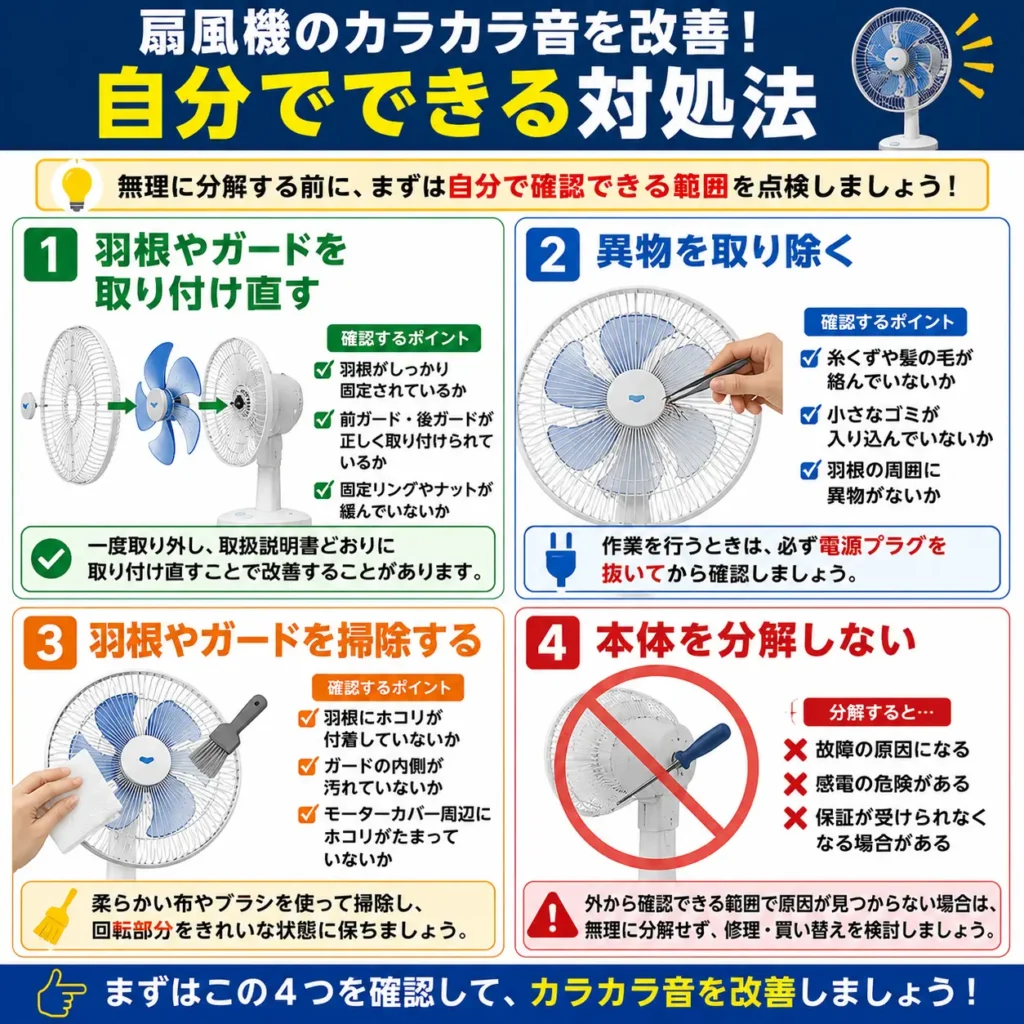 扇風機のカラカラ音を改善！
自分でできる対処法

無理に分解する前に、まずは自分で確認できる範囲を点検しましょう！

1 羽根やガードを取り付け直す

確認するポイント
羽根がしっかり固定されているか
前ガード・後ガードが正しく取り付けられているか
固定リングやナットが緩んでいないか

一度取り外し、取扱説明書どおりに取り付け直すことで改善することがあります。

2 異物を取り除く

確認するポイント
糸くずや髪の毛が絡んでいないか
小さなゴミが入り込んでいないか
羽根の周囲に異物がないか

作業を行うときは、必ず電源プラグを抜いてから確認しましょう。

3 羽根やガードを掃除する

確認するポイント
羽根にホコリが付着していないか
ガードの内側が汚れていないか
モーターカバー周辺にホコリがたまっていないか

柔らかい布やブラシを使って掃除し、回転部分をきれいな状態に保ちましょう。

4 本体を分解しない

分解すると…
故障の原因になる
感電の危険がある
保証が受けられなくなる場合がある

外から確認できる範囲で原因が見つからない場合は、無理に分解せず、修理・買い替えを検討しましょう。

まずはこの４つを確認して、カラカラ音を改善しましょう！