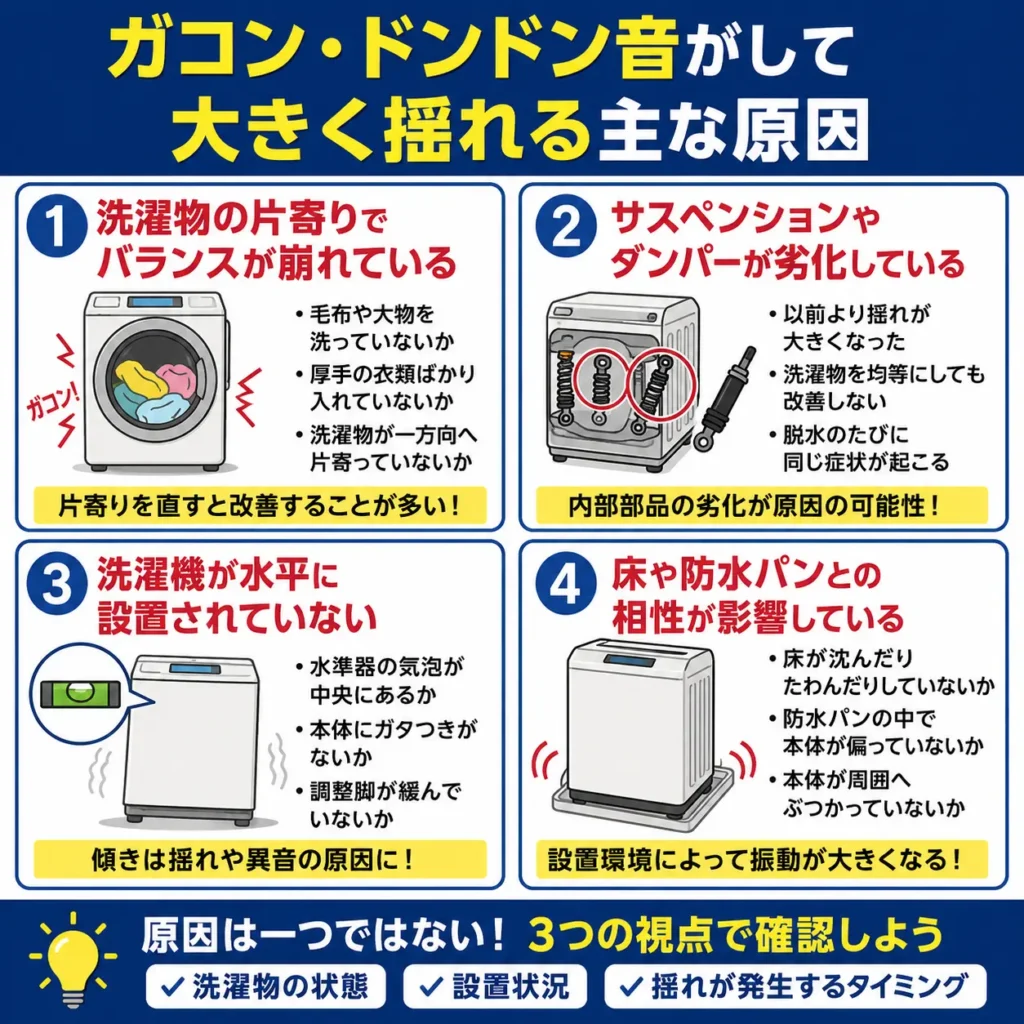 ガコン・ドンドン音がして大きく揺れる主な原因

1 洗濯物の片寄りでバランスが崩れている

ガコン!

・毛布や大物を洗っていないか
・厚手の衣類ばかり入れていないか
・洗濯物が一方向へ片寄っていないか

片寄りを直すと改善することが多い!

2 サスペンションやダンパーが劣化している

・以前より揺れが大きくなった
・洗濯物を均等にしても改善しない
・脱水のたびに同じ症状が起こる

内部部品の劣化が原因の可能性!

3 洗濯機が水平に設置されていない

・水準器の気泡が中央にあるか
・本体にガタつきがないか
・調整脚が緩んでいないか

傾きは揺れや異音の原因に!

4 床や防水パンとの相性が影響している

・床が沈んだりたわんだりしていないか
・防水パンの中で本体が偏っていないか
・本体が周囲へぶつかっていないか

設置環境によって振動が大きくなる!

原因は一つではない! 3つの視点で確認しよう

✓ 洗濯物の状態 ✓ 設置状況 ✓ 揺れが発生するタイミング