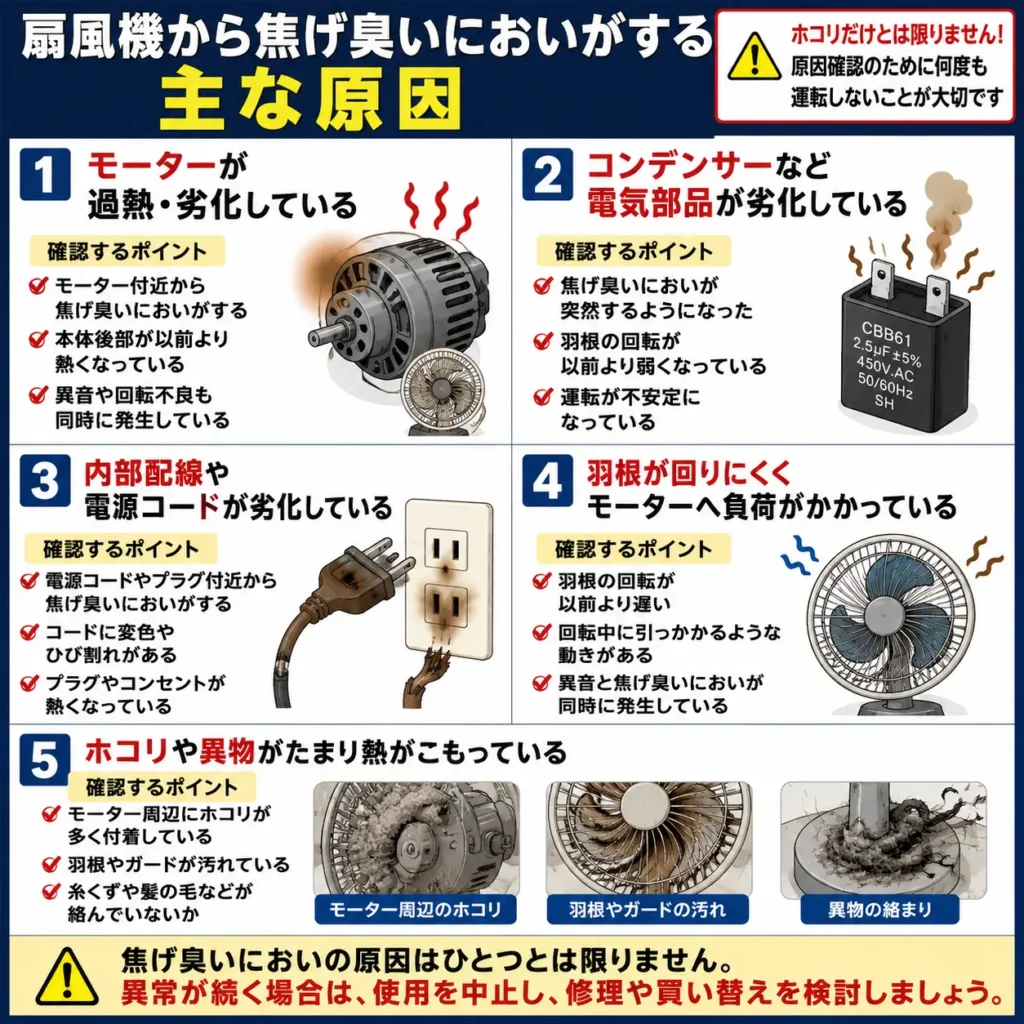 扇風機から焦げ臭いにおいがする
主な原因

ホコリだけとは限りません!
原因確認のために何度も運転しないことが大切です

1 モーターが過熱・劣化している
確認するポイント
モーター付近から焦げ臭いにおいがする
本体後部が以前より熱くなっている
異音や回転不良も同時に発生している

2 コンデンサーなど電気部品が劣化している
確認するポイント
焦げ臭いにおいが突然するようになった
羽根の回転が以前より弱くなっている
運転が不安定になっている

CBB61
2.5μF ±5%
450V.AC
50/60Hz
SH

3 内部配線や電源コードが劣化している
確認するポイント
電源コードやプラグ付近から焦げ臭いにおいがする
コードに変色やひび割れがある
プラグやコンセントが熱くなっている

4 羽根が回りにくくモーターへ負荷がかかっている
確認するポイント
羽根の回転が以前より遅い
回転中に引っかかるような動きがある
異音と焦げ臭いにおいが同時に発生している

5 ホコリや異物がたまり熱がこもっている
確認するポイント
モーター周辺にホコリが多く付着している
羽根やガードが汚れている
糸くずや髪の毛などが絡んでいないか

モーター周辺のホコリ
羽根やガードの汚れ
異物の絡まり

焦げ臭いにおいの原因はひとつとは限りません。
異常が続く場合は、使用を中止し、修理や買い替えを検討しましょう。