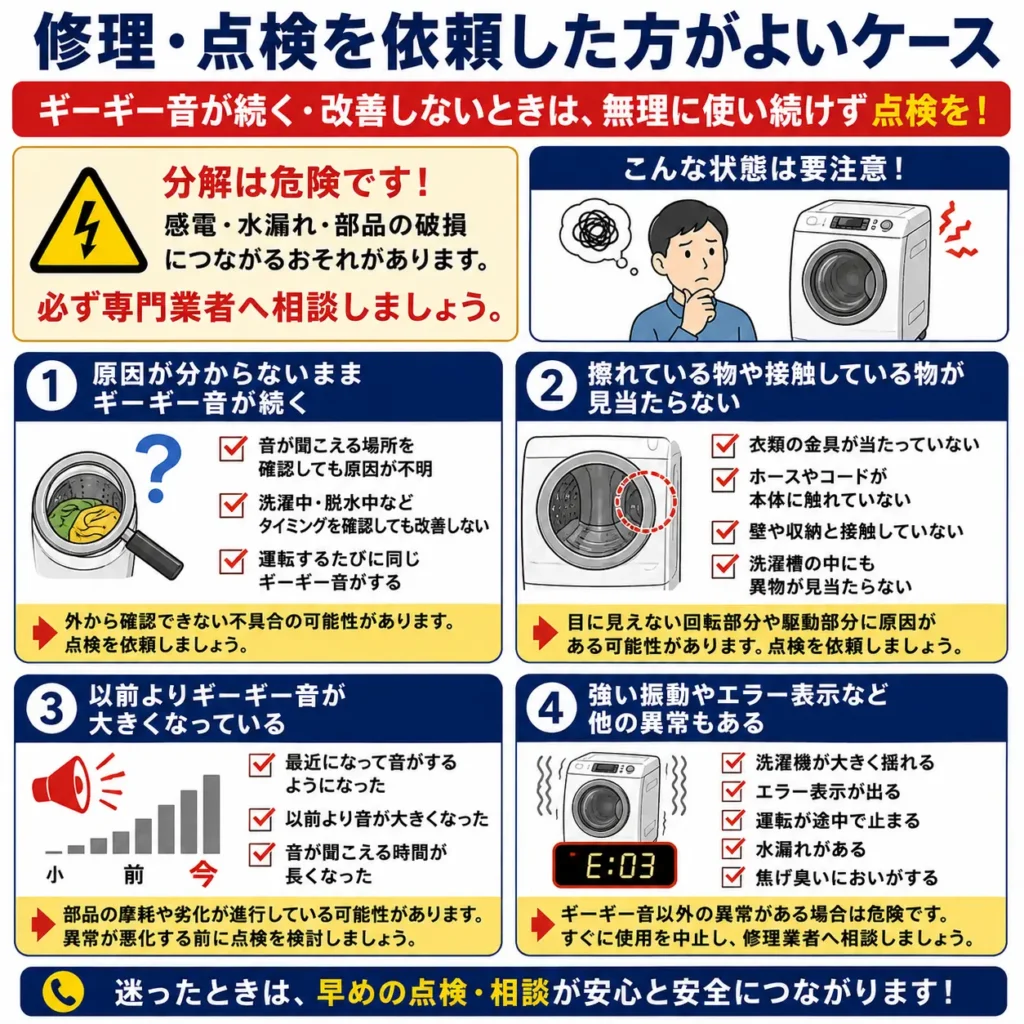 修理・点検を依頼した方がよいケース

ギーギー音が続く・改善しないときは、無理に使い続けず点検を！

分解は危険です！
感電・水漏れ・部品の破損につながるおそれがあります。
必ず専門業者へ相談しましょう。

こんな状態は要注意！

1 原因が分からないまま ギーギー音が続く

音が聞こえる場所を確認しても原因が不明
洗濯中・脱水中などタイミングを確認しても改善しない
運転するたびに同じギーギー音がする

外から確認できない不具合の可能性があります。点検を依頼しましょう。

2 擦れている物や接触している物が見当たらない

衣類の金具が当たっていない
ホースやコードが本体に触れていない
壁や収納と接触していない
洗濯槽の中にも異物が見当たらない

目に見えない回転部分や駆動部分に原因がある可能性があります。点検を依頼しましょう。

3 以前よりギーギー音が大きくなっている

小 前 今

最近になって音がするようになった
以前より音が大きくなった
音が聞こえる時間が長くなった

部品の摩耗や劣化が進行している可能性があります。異常が悪化する前に点検を検討しましょう。

4 強い振動やエラー表示など他の異常もある

E:03

洗濯機が大きく揺れる
エラー表示が出る
運転が途中で止まる
水漏れがある
焦げ臭いにおいがする

ギーギー音以外の異常がある場合は危険です。すぐに使用を中止し、修理業者へ相談しましょう。

迷ったときは、早めの点検・相談が安心と安全につながります！