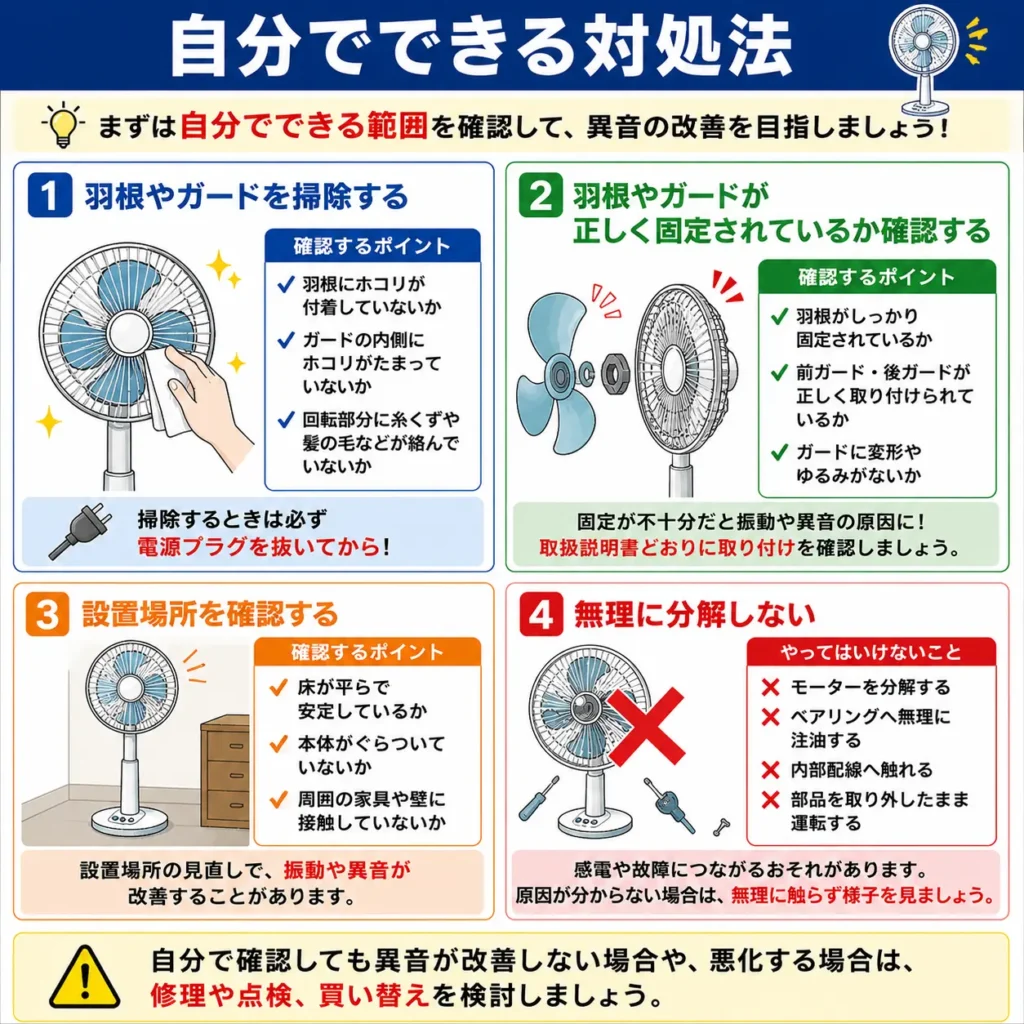 自分でできる対処法

まずは自分でできる範囲を確認して、異音の改善を目指しましょう！

1 羽根やガードを掃除する

確認するポイント
✓ 羽根にホコリが付着していないか
✓ ガードの内側にホコリがたまっていないか
✓ 回転部分に糸くずや髪の毛などが絡んでいないか

掃除するときは必ず電源プラグを抜いてから！

2 羽根やガードが正しく固定されているか確認する

確認するポイント
✓ 羽根がしっかり固定されているか
✓ 前ガード・後ガードが正しく取り付けられているか
✓ ガードに変形やゆるみがないか

固定が不十分だと振動や異音の原因に！
取扱説明書どおりに取り付けを確認しましょう。

3 設置場所を確認する

確認するポイント
✓ 床が平らで安定しているか
✓ 本体がぐらついていないか
✓ 周囲の家具や壁に接触していないか

設置場所の見直しで、振動や異音が改善することがあります。

4 無理に分解しない

やってはいけないこと
✕ モーターを分解する
✕ ベアリングへ無理に注油する
✕ 内部配線へ触れる
✕ 部品を取り外したまま運転する

感電や故障につながるおそれがあります。
原因が分からない場合は、無理に触らず様子を見ましょう。

自分で確認しても異音が改善しない場合や、悪化する場合は、修理や点検、買い替えを検討しましょう。