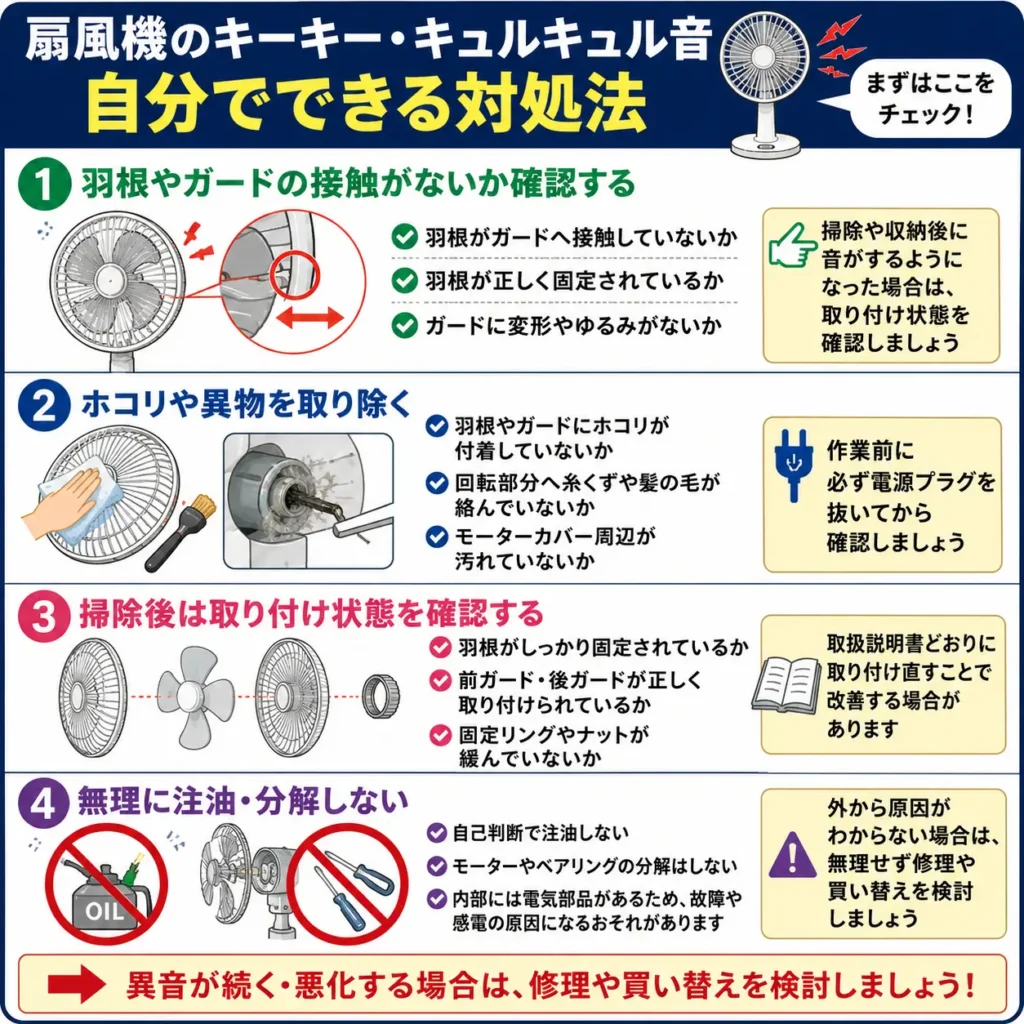 扇風機のキーキー・キュルキュル音
自分でできる対処法

まずはここをチェック!

1 羽根やガードの接触がないか確認する

羽根がガードへ接触していないか
羽根が正しく固定されているか
ガードに変形やゆるみがないか

掃除や収納後に音がするようになった場合は、取り付け状態を確認しましょう

2 ホコリや異物を取り除く

羽根やガードにホコリが付着していないか
回転部分へ糸くずや髪の毛が絡んでいないか
モーターカバー周辺が汚れていないか

作業前に必ず電源プラグを抜いてから確認しましょう

3 掃除後は取り付け状態を確認する

羽根がしっかり固定されているか
前ガード・後ガードが正しく取り付けられているか
固定リングやナットが緩んでいないか

取扱説明書どおりに取り付け直すことで改善する場合があります

4 無理に注油・分解しない

OIL

自己判断で注油しない
モーターやベアリングの分解はしない
内部には電気部品があるため、故障や感電の原因になるおそれがあります

外から原因がわからない場合は、無理せず修理や買い替えを検討しましょう

異音が続く・悪化する場合は、修理や買い替えを検討しましょう!