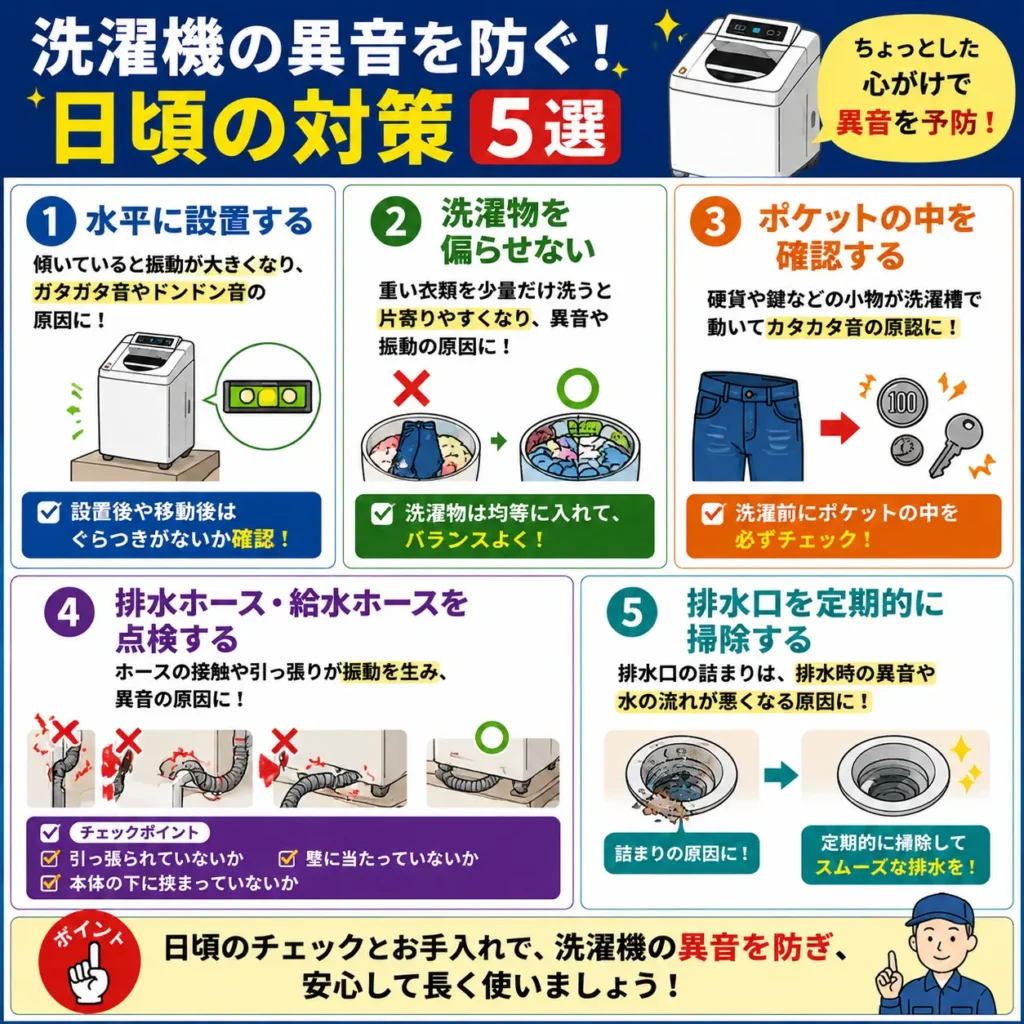 洗濯機の異音を防ぐ！
日頃の対策 5選

ちょっとした心がけで異音を予防！

1 水平に設置する
傾いていると振動が大きくなり、ガタガタ音やドンドン音の原因に！
設置後や移動後はぐらつきがないか確認！

2 洗濯物を偏らせない
重い衣類を少量だけ洗うと片寄りやすくなり、異音や振動の原因に！
洗濯物は均等に入れて、バランスよく！

3 ポケットの中を確認する
硬貨や鍵などの小物が洗濯槽で動いてカタカタ音の原認に！
100
洗濯前にポケットの中を必ずチェック！

4 排水ホース・給水ホースを点検する
ホースの接触や引っ張りが振動を生み、異音の原因に！
チェックポイント
引っ張られていないか
壁に当たっていないか
本体の下に挟まっていないか

5 排水口を定期的に掃除する
排水口の詰まりは、排水時の異音や水の流れが悪くなる原因に！
詰まりの原因に！
定期的に掃除してスムーズな排水を！

ポイント
日頃のチェックとお手入れで、洗濯機の異音を防ぎ、安心して長く使いましょう！