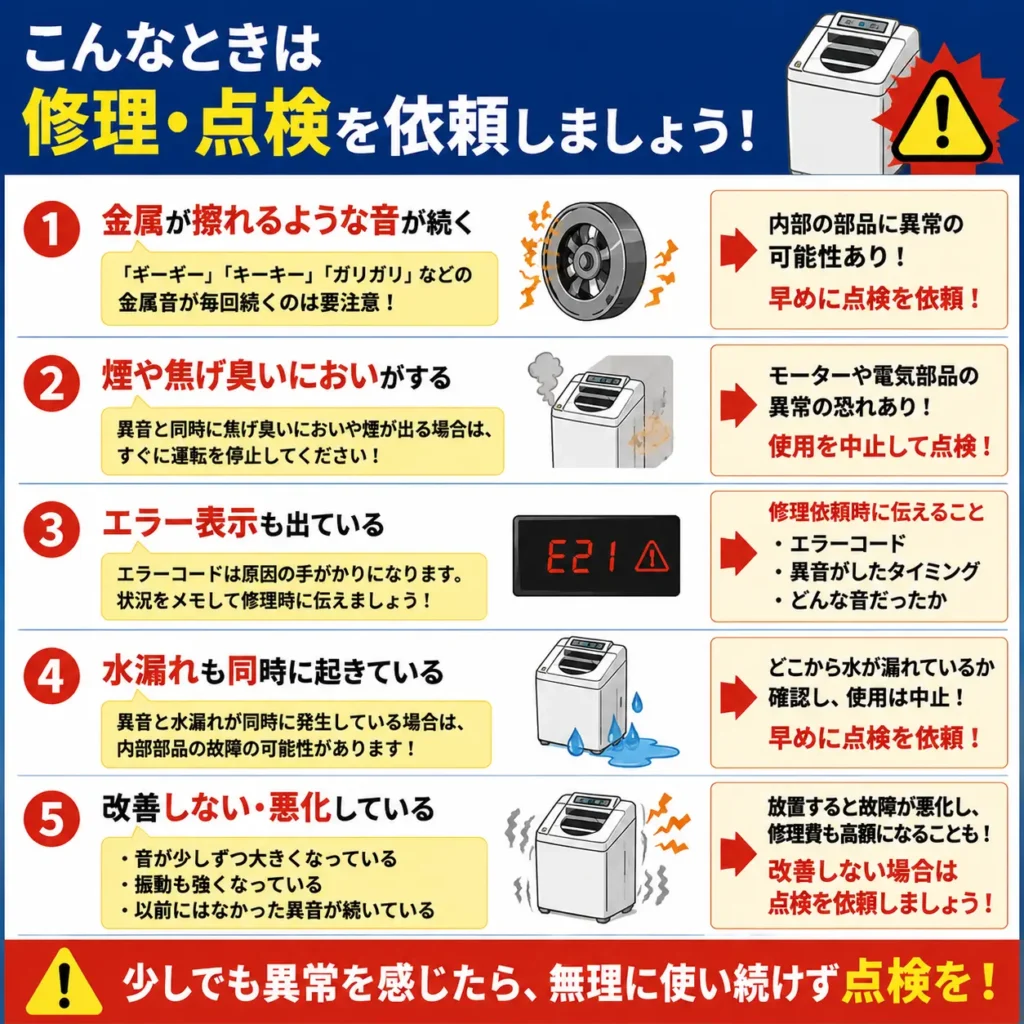 こんなときは
修理・点検を依頼しましょう！

1 金属が擦れるような音が続く
「ギーギー」「キーキー」「ガリガリ」などの金属音が毎回続くのは要注意！

内部の部品に異常の可能性あり！
早めに点検を依頼！

2 煙や焦げ臭いにおいがする
異音と同時に焦げ臭いにおいや煙が出る場合は、すぐに運転を停止してください！

モーターや電気部品の異常の恐れあり！
使用を中止して点検！

3 エラー表示も出ている
エラーコードは原因の手がかりになります。状況をメモして修理時に伝えましょう！

E21

修理依頼時に伝えること
・エラーコード
・異音がしたタイミング
・どんな音だったか

4 水漏れも同時に起きている
異音と水漏れが同時に発生している場合は、内部部品の故障の可能性があります！

どこから水が漏れているか確認し、使用は中止！
早めに点検を依頼！

5 改善しない・悪化している
・音が少しずつ大きくなっている
・振動も強くなっている
・以前にはなかった異音が続いている

放置すると故障が悪化し、修理費も高額になることも！
改善しない場合は点検を依頼しましょう！

少しでも異常を感じたら、無理に使い続けず点検を！