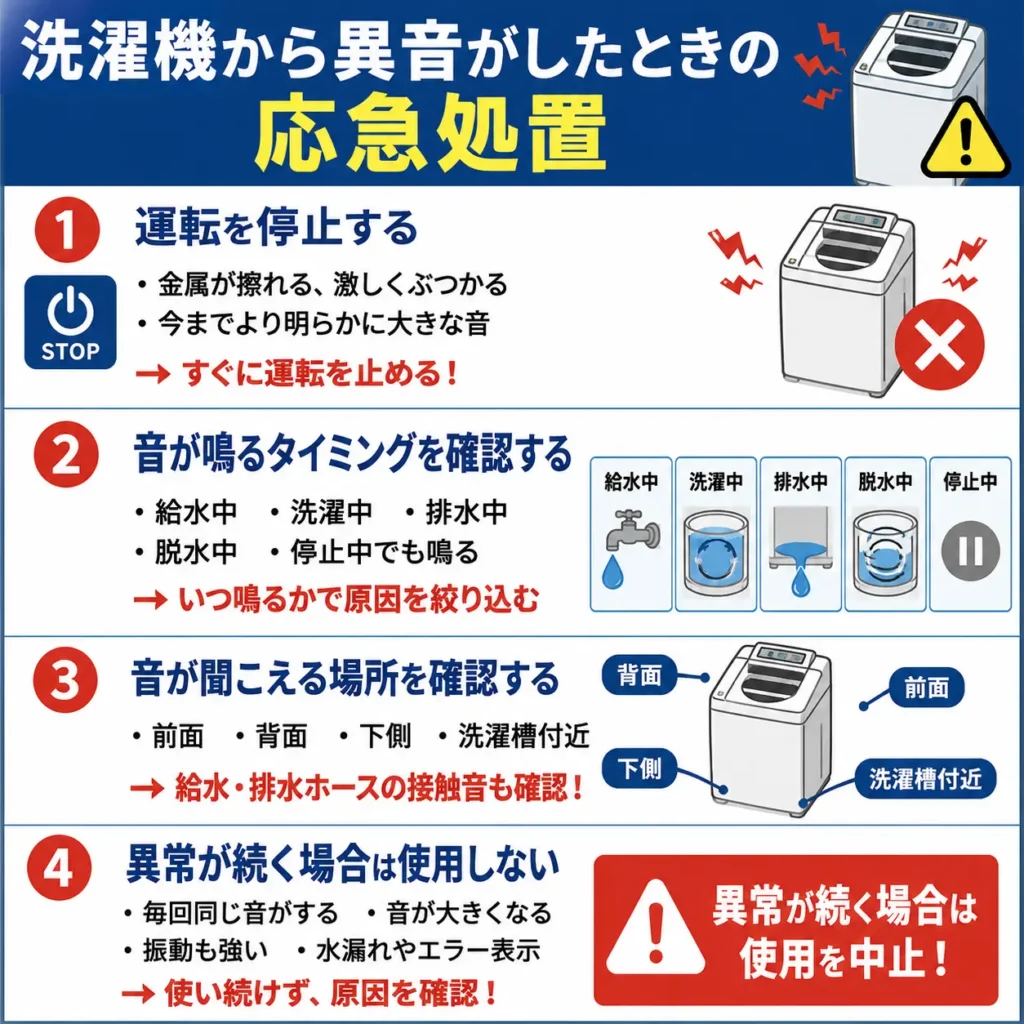 洗濯機から異音がしたときの
応急処置

1
運転を停止する
STOP
・金属が擦れる、激しくぶつかる
・今までより明らかに大きな音
→ すぐに運転を止める！

2
音が鳴るタイミングを確認する
・給水中　・洗濯中　・排水中
・脱水中　・停止中でも鳴る
→ いつ鳴るかで原因を絞り込む

給水中　洗濯中　排水中　脱水中　停止中

3
音が聞こえる場所を確認する
・前面　・背面　・下側　・洗濯槽付近
→ 給水・排水ホースの接触音も確認！

背面　前面　下側　洗濯槽付近

4
異常が続く場合は使用しない
・毎回同じ音がする　・音が大きくなる
・振動も強い　・水漏れやエラー表示
→ 使い続けず、原因を確認！

異常が続く場合は
使用を中止！