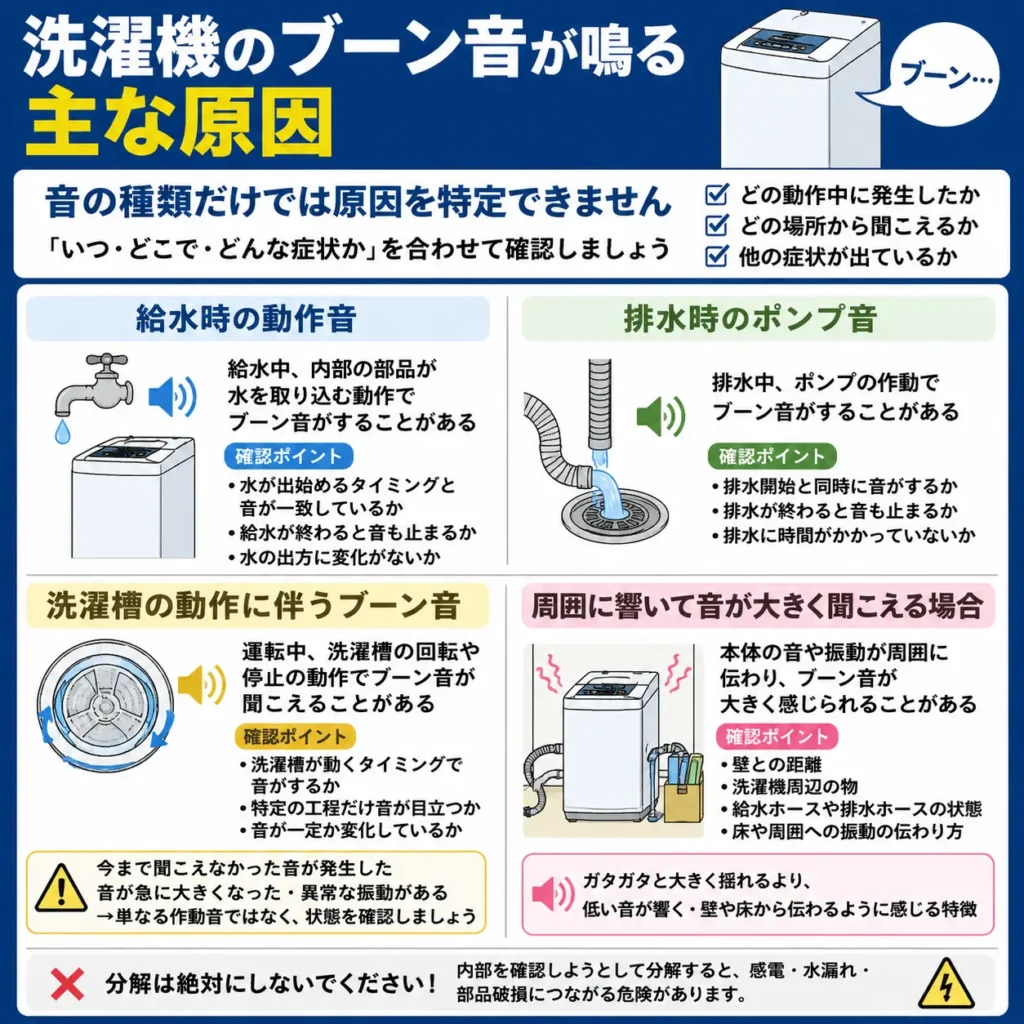 洗濯機のブーン音が鳴る
主な原因

ブーン…

音の種類だけでは原因を特定できません
「いつ・どこで・どんな症状か」を合わせて確認しましょう

☑ どの動作中に発生したか
☑ どの場所から聞こえるか
☑ 他の症状が出ているか

給水時の動作音

給水中、内部の部品が水を取り込む動作でブーン音がすることがある

確認ポイント
・水が出始めるタイミングと音が一致しているか
・給水が終わると音も止まるか
・水の出方に変化がないか

排水時のポンプ音

排水中、ポンプの作動でブーン音がすることがある

確認ポイント
・排水開始と同時に音がするか
・排水が終わると音も止まるか
・排水に時間がかかっていないか

洗濯槽の動作に伴うブーン音

運転中、洗濯槽の回転や停止の動作でブーン音が聞こえることがある

確認ポイント
・洗濯槽が動くタイミングで音がするか
・特定の工程だけ音が目立つか
・音が一定か変化しているか

今まで聞こえなかった音が発生した
音が急に大きくなった・異常な振動がある
→単なる作動音ではなく、状態を確認しましょう

周囲に響いて音が大きく聞こえる場合

本体の音や振動が周囲に伝わり、ブーン音が大きく感じられることがある

確認ポイント
・壁との距離
・洗濯機周辺の物
・給水ホースや排水ホースの状態
・床や周囲への振動の伝わり方

ガタガタと大きく揺れるより、
低い音が響く・壁や床から伝わるように感じる特徴

分解は絶対にしないでください！
内部を確認しようとして分解すると、感電・水漏れ・部品破損につながる危険があります。