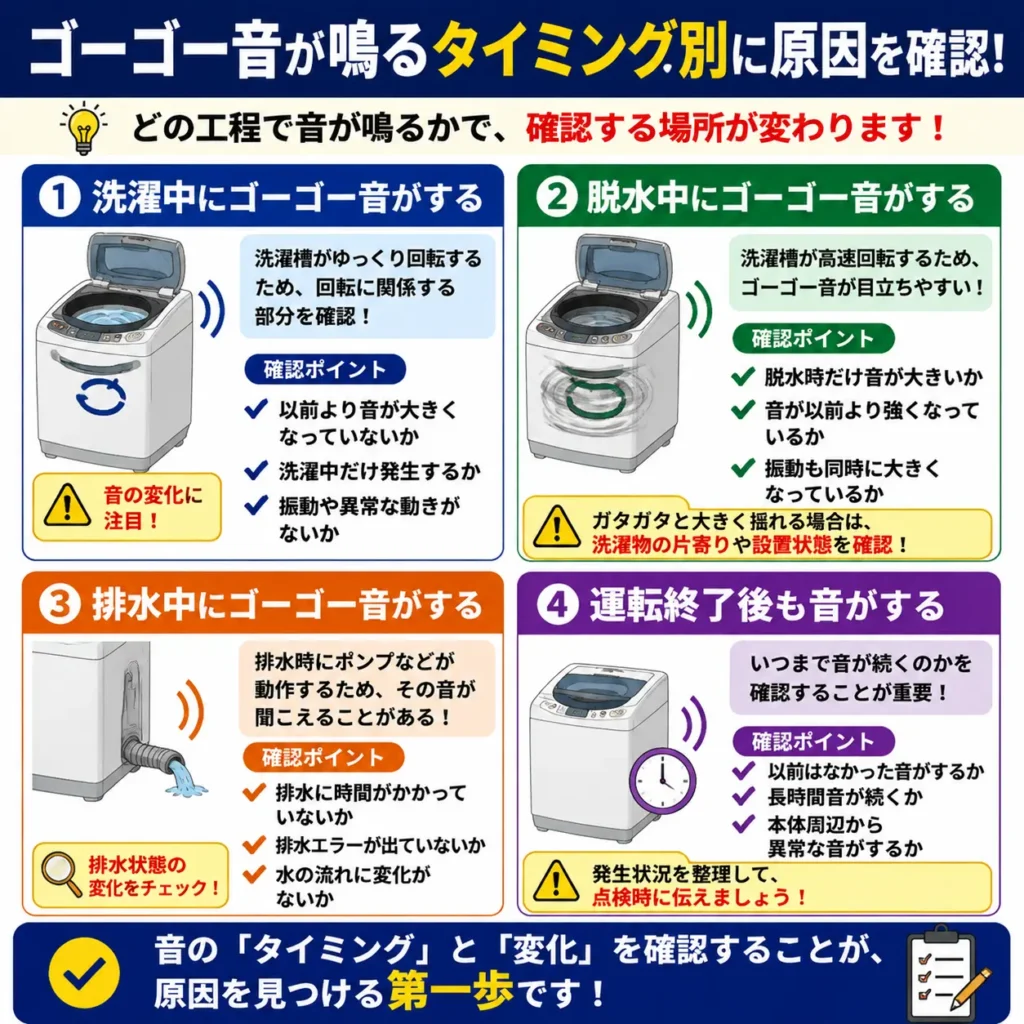 ゴーゴー音が鳴るタイミング別に原因を確認!

どの工程で音が鳴るかで、確認する場所が変わります!

1 洗濯中にゴーゴー音がする

洗濯槽がゆっくり回転するため、回転に関係する部分を確認!

確認ポイント

以前より音が大きくなっていないか

洗濯中だけ発生するか

振動や異常な動きがないか

音の変化に注目!

2 脱水中にゴーゴー音がする

洗濯槽が高速回転するため、ゴーゴー音が目立ちやすい!

確認ポイント

脱水時だけ音が大きいか

音が以前より強くなっているか

振動も同時に大きくなっているか

ガタガタと大きく揺れる場合は、洗濯物の片寄りや設置状態を確認!

3 排水中にゴーゴー音がする

排水時にポンプなどが動作するため、その音が聞こえることがある!

確認ポイント

排水に時間がかかっていないか

排水エラーが出ていないか

水の流れに変化がないか

排水状態の変化をチェック!

4 運転終了後も音がする

いつまで音が続くのかを確認することが重要!

確認ポイント

以前はなかった音がするか

長時間音が続くか

本体周辺から異常な音がするか

発生状況を整理して、点検時に伝えましょう!

音の「タイミング」と「変化」を確認することが、原因を見つける第一歩です!