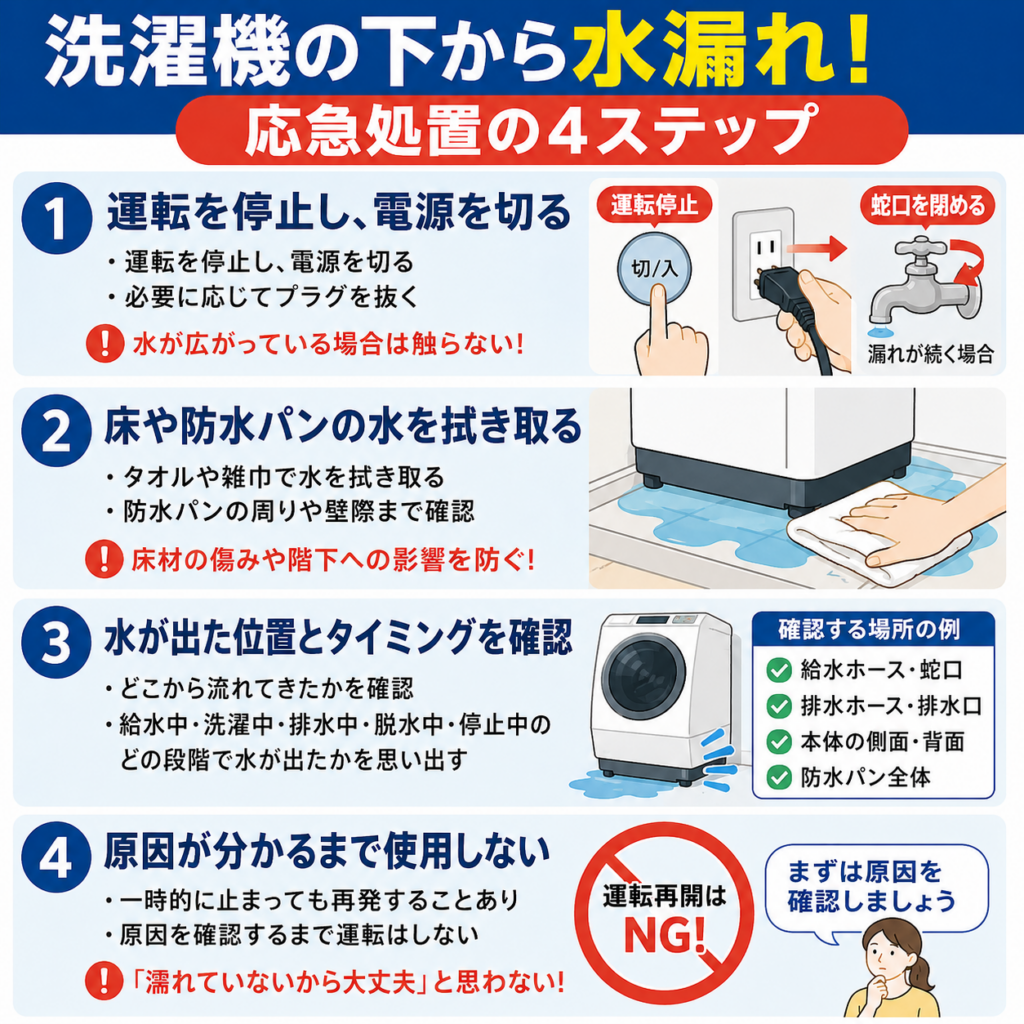 洗濯機の下から水漏れ!
応急処置の4ステップ

1 運転を停止し、電源を切る
・運転を停止し、電源を切る
・必要に応じてプラグを抜く
! 水が広がっている場合は触らない!

運転停止
切/入
蛇口を閉める
漏れが続く場合

2 床や防水パンの水を拭き取る
・タオルや雑巾で水を拭き取る
・防水パンの周りや壁際まで確認
! 床材の傷みや階下への影響を防ぐ!

3 水が出た位置とタイミングを確認
・どこから流れてきたかを確認
・給水中・洗濯中・排水中・脱水中・停止中のどの段階で水が出たかを思い出す

確認する場所の例
給水ホース・蛇口
排水ホース・排水口
本体の側面・背面
防水パン全体

4 原因が分かるまで使用しない
・一時的に止まっても再発することあり
・原因を確認するまで運転はしない
! 「濡れていないから大丈夫」と思わない!

運転再開は NG!

まずは原因を確認しましょう