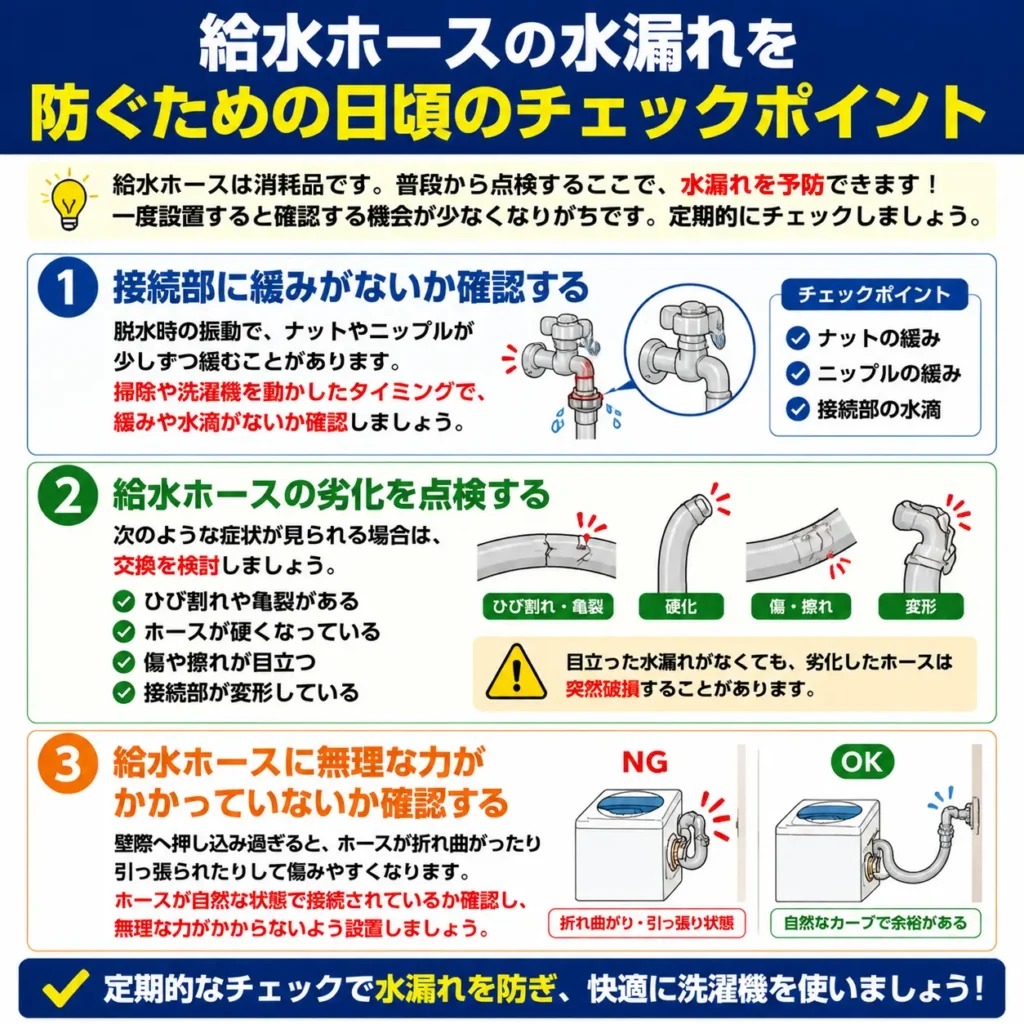 給水ホースの水漏れを
防ぐための日頃のチェックポイント

給水ホースは消耗品です。普段から点検するここで、水漏れを予防できます！
一度設置すると確認する機会が少なくなりがちです。定期的にチェックしましょう。

1 接続部に緩みがないか確認する

脱水時の振動で、ナットやニップルが少しずつ緩むことがあります。
掃除や洗濯機を動かしたタイミングで、緩みや水滴がないか確認しましょう。

チェックポイント
ナットの緩み
ニップルの緩み
接続部の水滴

2 給水ホースの劣化を点検する

次のような症状が見られる場合は、交換を検討しましょう。
ひび割れや亀裂がある
ホースが硬くなっている
傷や擦れが目立つ
接続部が変形している

ひび割れ・亀裂
硬化
傷・擦れ
変形

目立った水漏れがなくても、劣化したホースは突然破損することがあります。

3 給水ホースに無理な力がかかっていないか確認する

壁際へ押し込み過ぎると、ホースが折れ曲がったり引っ張られたりして傷みやすくなります。
ホースが自然な状態で接続されているか確認し、無理な力がかからないよう設置しましょう。

NG
折れ曲がり・引っ張り状態

OK
自然なカーブで余裕がある

定期的なチェックで水漏れを防ぎ、快適に洗濯機を使いましょう！