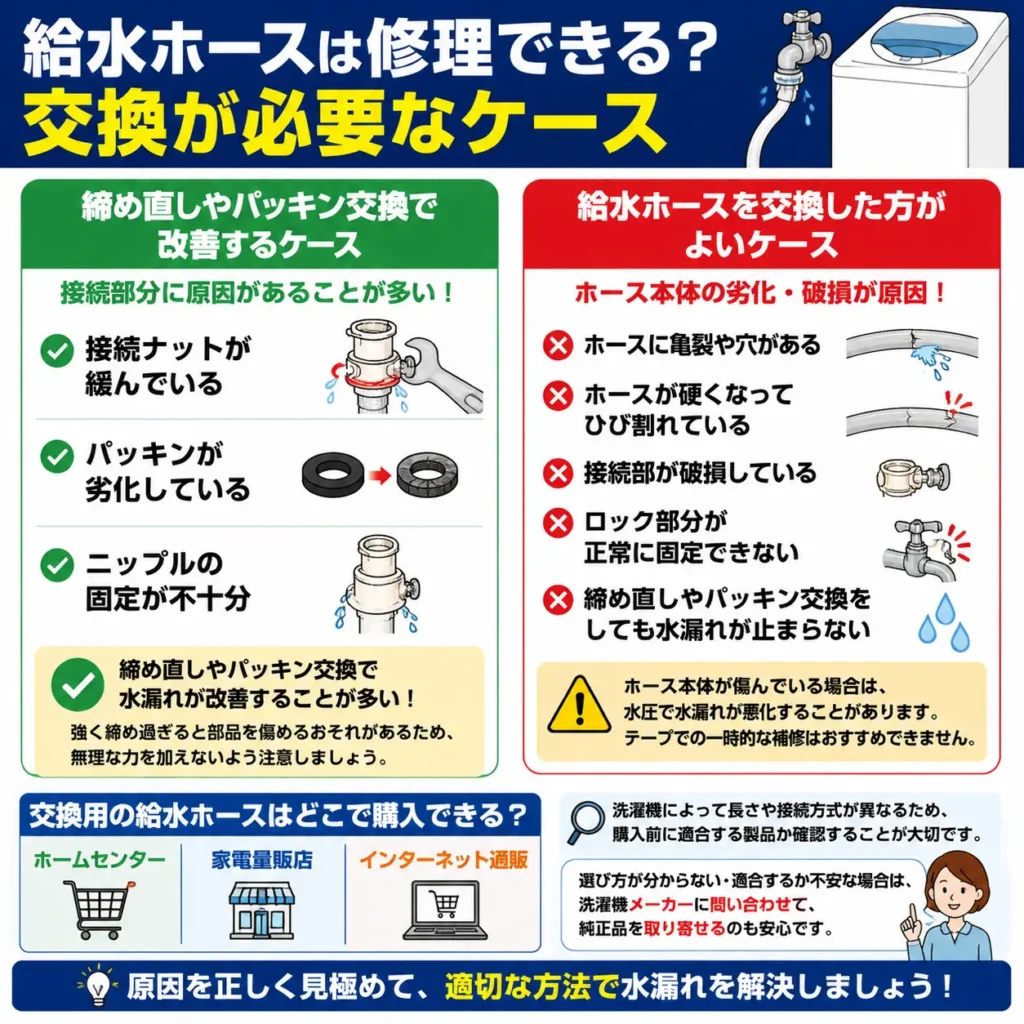 給水ホースは修理できる？
交換が必要なケース

締め直しやパッキン交換で改善するケース

接続部分に原因があることが多い！

接続ナットが緩んでいる

パッキンが劣化している

ニップルの固定が不十分

締め直しやパッキン交換で水漏れが改善することが多い！
強く締め過ぎると部品を傷めるおそれがあるため、無理な力を加えないよう注意しましょう。

給水ホースを交換した方がよいケース

ホース本体の劣化・破損が原因！

ホースに亀裂や穴がある

ホースが硬くなってひび割れている

接続部が破損している

ロック部分が正常に固定できない

締め直しやパッキン交換をしても水漏れが止まらない

ホース本体が傷んでいる場合は、水圧で水漏れが悪化することがあります。テープでの一時的な補修はおすすめできません。

交換用の給水ホースはどこで購入できる？

ホームセンター

家電量販店

インターネット通販

洗濯機によって長さや接続方式が異なるため、購入前に適合する製品か確認することが大切です。

選び方が分からない・適合するか不安な場合は、洗濯機メーカーに問い合わせて、純正品を取り寄せるのも安心です。

原因を正しく見極めて、適切な方法で水漏れを解決しましょう！