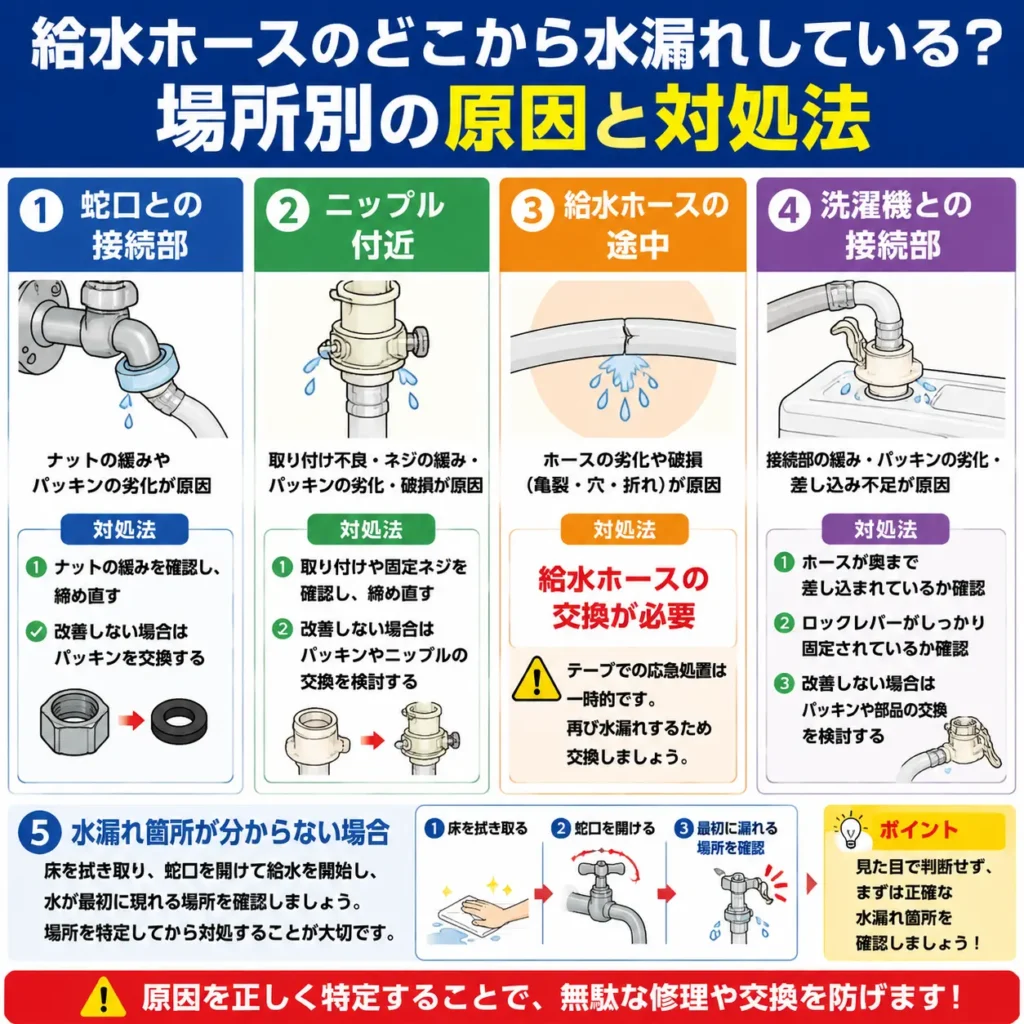 給水ホースのどこから水漏れしている？
場所別の原因と対処法

1 蛇口との接続部

ナットの緩みやパッキンの劣化が原因

対処法
1 ナットの緩みを確認し、締め直す
✓ 改善しない場合はパッキンを交換する

2 ニップル付近

取り付け不良・ネジの緩み・パッキンの劣化・破損が原因

対処法
1 取り付けや固定ネジを確認し、締め直す
2 改善しない場合はパッキンやニップルの交換を検討する

3 給水ホースの途中

ホースの劣化や破損（亀裂・穴・折れ）が原因

対処法
給水ホースの交換が必要

テープでの応急処置は一時的です。再び水漏れするため交換しましょう。

4 洗濯機との接続部

接続部の緩み・パッキンの劣化・差し込み不足が原因

対処法
1 ホースが奥まで差し込まれているか確認
2 ロックレバーがしっかり固定されているか確認
3 改善しない場合はパッキンや部品の交換を検討する

5 水漏れ箇所が分からない場合
床を拭き取り、蛇口を開けて給水を開始し、水が最初に現れる場所を確認しましょう。場所を特定してから対処することが大切です。

1 床を拭き取る
2 蛇口を開ける
3 最初に漏れる場所を確認

ポイント
見た目で判断せず、まずは正確な水漏れ箇所を確認しましょう！

原因を正しく特定することで、無駄な修理や交換を防げます！