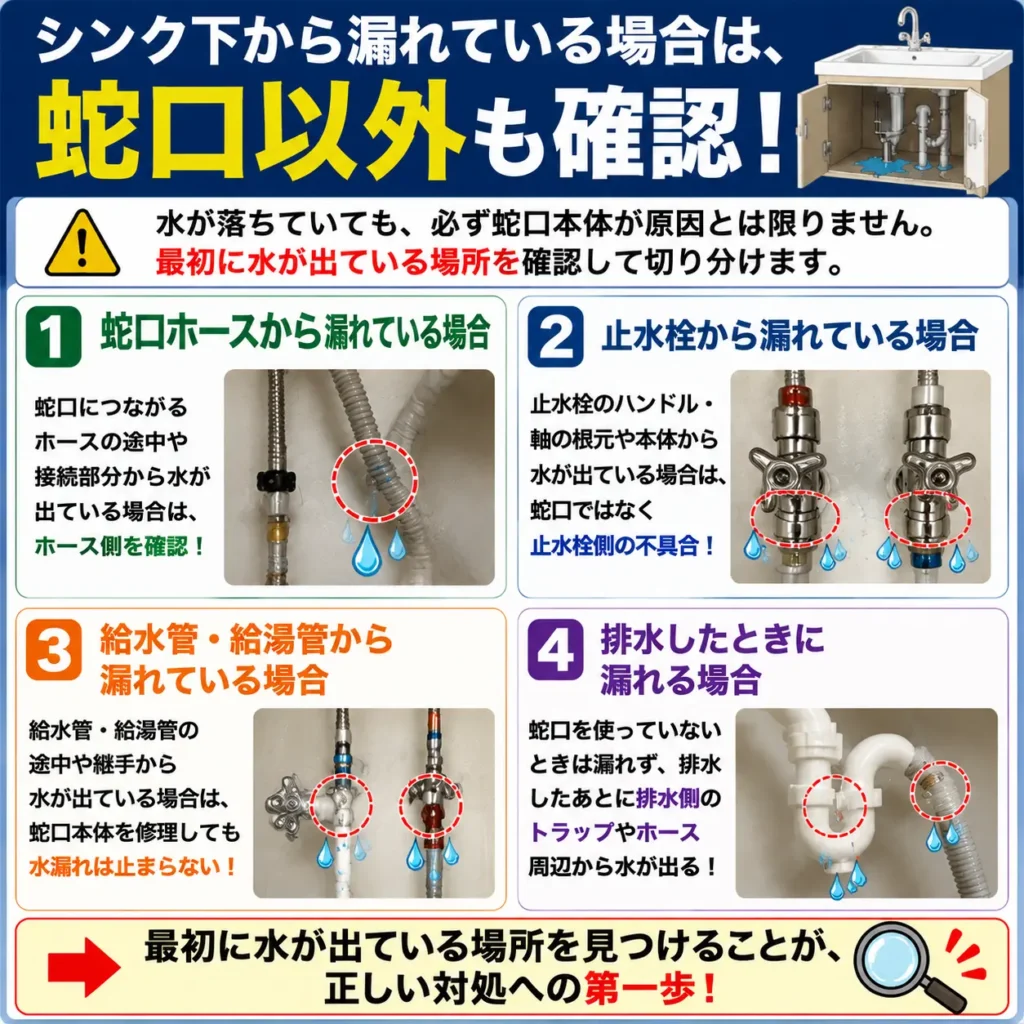 シンク下から漏れている場合は、
蛇口以外も確認！

水が落ちていても、必ず蛇口本体が原因とは限りません。
最初に水が出ている場所を確認して切り分けます。

1 蛇口ホースから漏れている場合

蛇口につながるホースの途中や接続部分から水が出ている場合は、ホース側を確認！

2 止水栓から漏れている場合

止水栓のハンドル・軸の根元や本体から水が出ている場合は、蛇口ではなく止水栓側の不具合！

3 給水管・給湯管から漏れている場合

給水管・給湯管の途中や継手から水が出ている場合は、蛇口本体を修理しても水漏れは止まらない！

4 排水したときに漏れる場合

蛇口を使っていないときは漏れず、排水したあとに排水側のトラップやホース周辺から水が出る！

最初に水が出ている場所を見つけることが、正しい対処への第一歩！