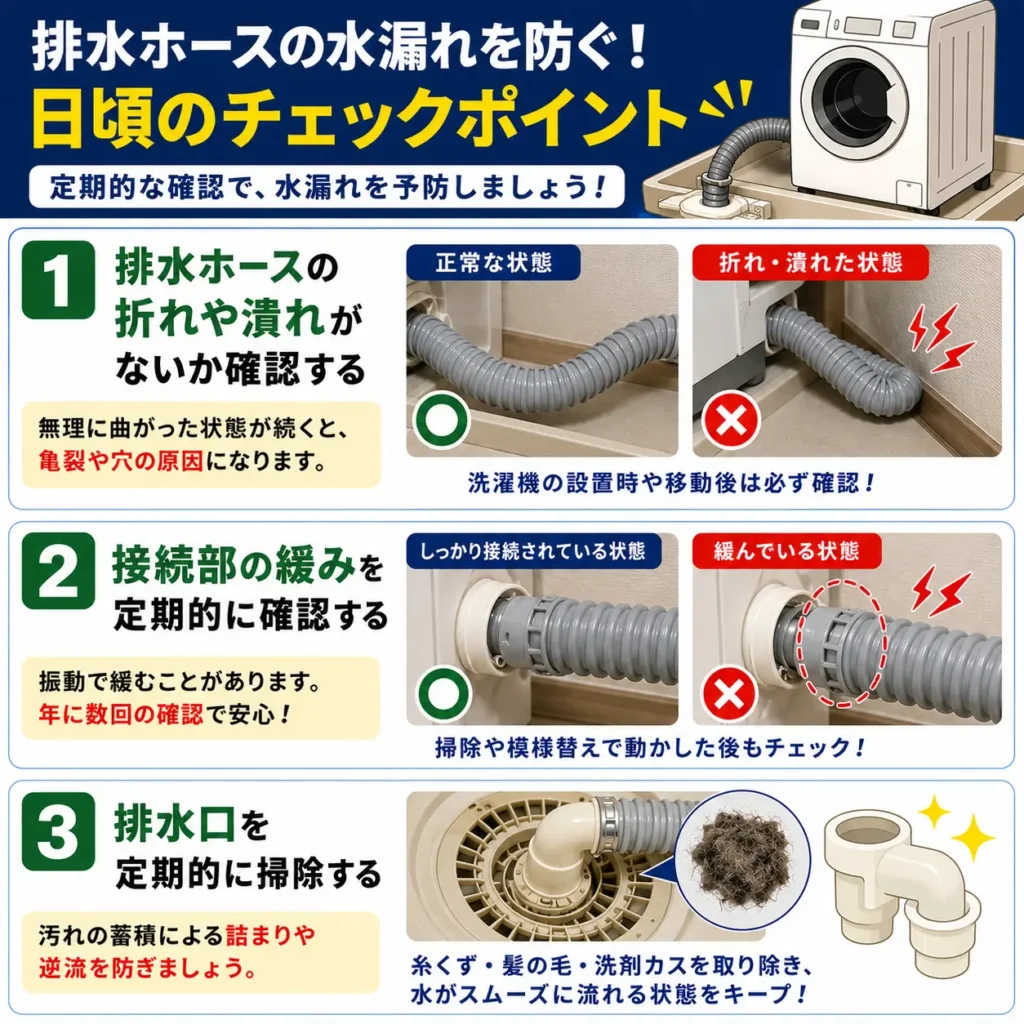 排水ホースの水漏れを防ぐ！
日頃のチェックポイント

定期的な確認で、水漏れを予防しましょう！

1
排水ホースの折れや潰れがないか確認する

無理に曲がった状態が続くと、亀裂や穴の原因になります。

正常な状態

折れ・潰れた状態

洗濯機の設置時や移動後は必ず確認！

2
接続部の緩みを定期的に確認する

振動で緩むことがあります。年に数回の確認で安心！

しっかり接続されている状態

緩んでいる状態

掃除や模様替えで動かした後もチェック！

3
排水口を定期的に掃除する

汚れの蓄積による詰まりや逆流を防ぎましょう。

糸くず・髪の毛・洗剤カスを取り除き、水がスムーズに流れる状態をキープ！