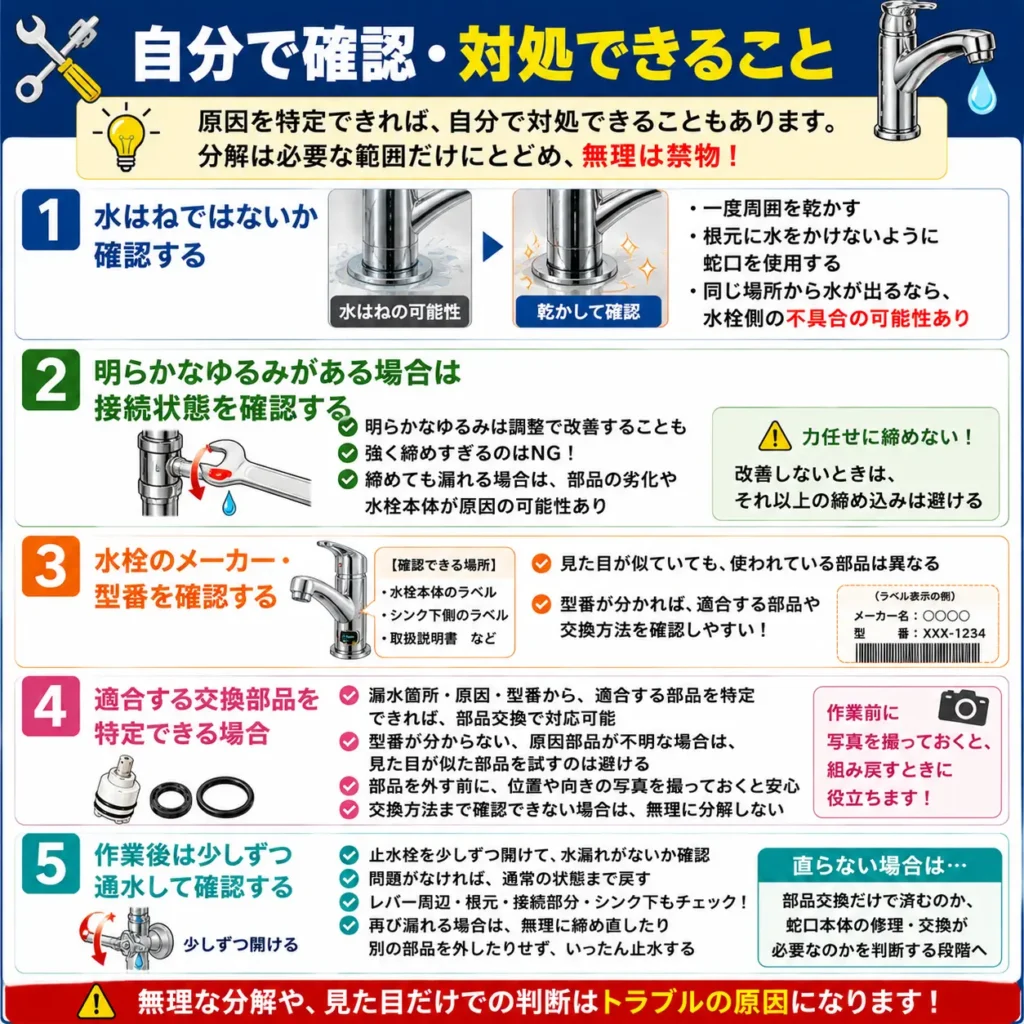 自分で確認・対処できること

原因を特定できれば、自分で対処できることもあります。
分解は必要な範囲だけにとどめ、無理は禁物！

1
水はねではないか確認する

水はねの可能性

乾かして確認

・一度周囲を乾かす
・根元に水をかけないように蛇口を使用する
・同じ場所から水が出るなら、水栓側の不具合の可能性あり

2
明らかなゆるみがある場合は接続状態を確認する

明らかなゆるみは調整で改善することも
強く締めすぎるのはNG！
締めても漏れる場合は、部品の劣化や水栓本体が原因の可能性あり

力任せに締めない！
改善しないときは、それ以上の締め込みは避ける

3
水栓のメーカー・型番を確認する

【確認できる場所】
・水栓本体のラベル
・シンク下側のラベル
・取扱説明書　など

見た目が似ていても、使われている部品は異なる

型番が分かれば、適合する部品や交換方法を確認しやすい！

（ラベル表示の例）
メーカー名：○○○○
型　　番：XXX-1234

4
適合する交換部品を特定できる場合

漏水箇所・原因・型番から、適合する部品を特定できれば、部品交換で対応可能
型番が分からない、原因部品が不明な場合は、見た目が似た部品を試すのは避ける
部品を外す前に、位置や向きの写真を撮っておくと安心
交換方法まで確認できない場合は、無理に分解しない

作業前に写真を撮っておくと、組み戻すときに役立ちます！

5
作業後は少しずつ通水して確認する

少しずつ開ける

止水栓を少しずつ開けて、水漏れがないか確認
問題がなければ、通常の状態まで戻す
レバー周辺・根元・接続部分・シンク下もチェック！
再び漏れる場合は、無理に締め直したり別の部品を外したりせず、いったん止水する

直らない場合は…
部品交換だけで済むのか、蛇口本体の修理・交換が必要なのかを判断する段階へ

無理な分解や、見た目だけでの判断はトラブルの原因になります！