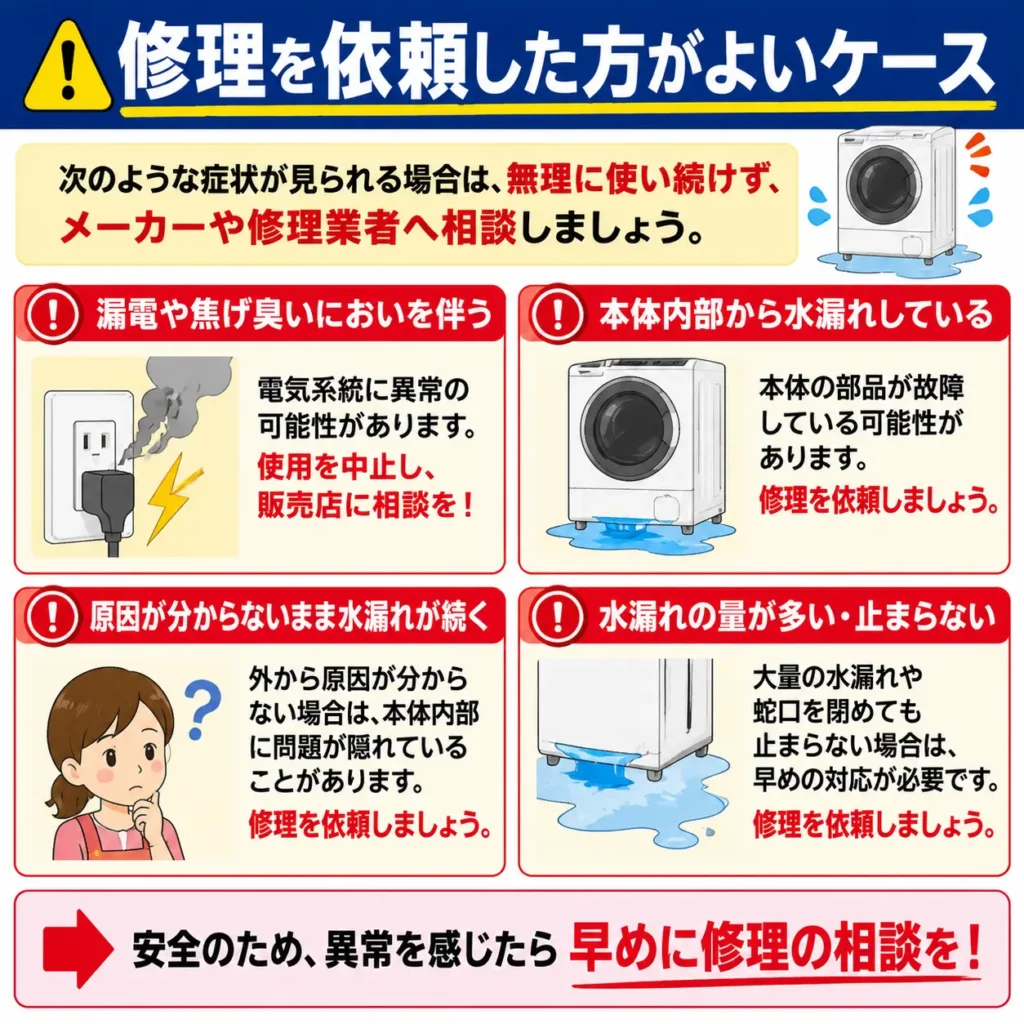 修理を依頼した方がよいケース

次のような症状が見られる場合は、無理に使い続けず、メーカーや修理業者へ相談しましょう。

漏電や焦げ臭いにおいを伴う

電気系統に異常の可能性があります。
使用を中止し、販売店に相談を！

本体内部から水漏れしている

本体の部品が故障している可能性があります。
修理を依頼しましょう。

原因が分からないまま水漏れが続く

外から原因が分からない場合は、本体内部に問題が隠れていることがあります。
修理を依頼しましょう。

水漏れの量が多い・止まらない

大量の水漏れや蛇口を閉めても止まらない場合は、早めの対応が必要です。
修理を依頼しましょう。

安全のため、異常を感じたら 早めに修理の相談を！