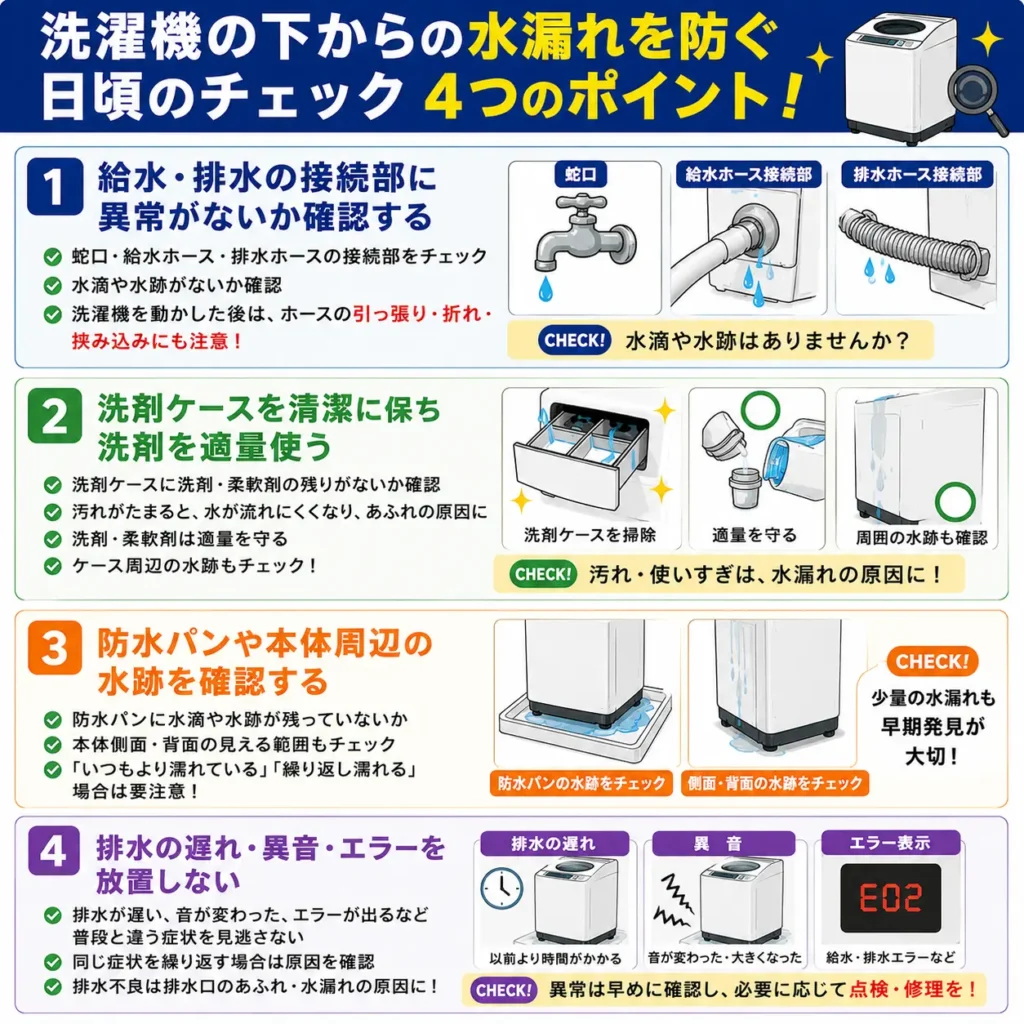 洗濯機の下からの水漏れを防ぐ
日頃のチェック 4つのポイント！

1 給水・排水の接続部に異常がないか確認する

蛇口・給水ホース・排水ホースの接続部をチェック
水滴や水跡がないか確認
洗濯機を動かした後は、ホースの引っ張り・折れ・挟み込みにも注意！

蛇口
給水ホース接続部
排水ホース接続部

CHECK! 水滴や水跡はありませんか？

2 洗剤ケースを清潔に保ち洗剤を適量使う

洗剤ケースに洗剤・柔軟剤の残りがないか確認
汚れがたまると、水が流れにくくなり、あふれの原因に
洗剤・柔軟剤は適量を守る
ケース周辺の水跡もチェック！

洗剤ケースを掃除
適量を守る
周囲の水跡も確認

CHECK! 汚れ・使いすぎは、水漏れの原因に！

3 防水パンや本体周辺の水跡を確認する

防水パンに水滴や水跡が残っていないか
本体側面・背面の見える範囲もチェック
「いつもより濡れている」「繰り返し濡れる」場合は要注意！

防水パンの水跡をチェック
側面・背面の水跡をチェック

CHECK!
少量の水漏れも早期発見が大切！

4 排水の遅れ・異音・エラーを放置しない

排水が遅い、音が変わった、エラーが出るなど普段と違う症状を見逃さない
同じ症状を繰り返す場合は原因を確認
排水不良は排水口のあふれ・水漏れの原因に！

排水の遅れ
以前より時間がかかる
異 音
音が変わった・大きくなった
エラー表示
E02
給水・排水エラーなど

CHECK! 異常は早めに確認し、必要に応じて点検・修理を！