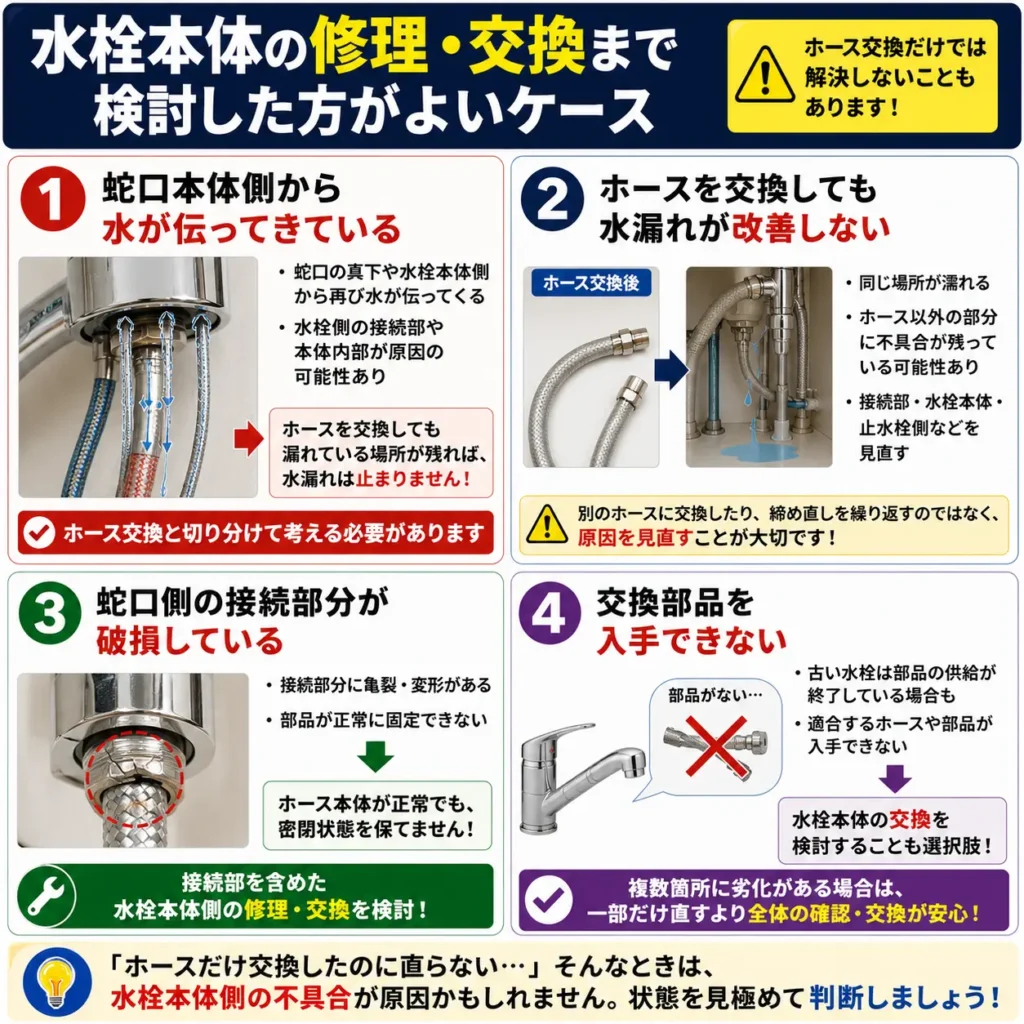 水栓本体の修理・交換まで検討した方がよいケース

ホース交換だけでは解決しないこともあります！

1 蛇口本体側から水が伝ってきている

・蛇口の真下や水栓本体側から再び水が伝ってくる
・水栓側の接続部や本体内部が原因の可能性あり

ホースを交換しても漏れている場所が残れば、水漏れは止まりません！

ホース交換と切り分けて考える必要があります

2 ホースを交換しても水漏れが改善しない

ホース交換後

・同じ場所が濡れる
・ホース以外の部分に不具合が残っている可能性あり
・接続部・水栓本体・止水栓側などを見直す

別のホースに交換したり、締め直しを繰り返すのではなく、原因を見直すことが大切です！

3 蛇口側の接続部分が破損している

・接続部分に亀裂・変形がある
・部品が正常に固定できない

ホース本体が正常でも、密閉状態を保てません！

接続部を含めた水栓本体側の修理・交換を検討！

4 交換部品を入手できない

部品がない…

・古い水栓は部品の供給が終了している場合も
・適合するホースや部品が入手できない

水栓本体の交換を検討することも選択肢！

複数箇所に劣化がある場合は、一部だけ直すより全体の確認・交換が安心！

「ホースだけ交換したのに直らない…」そんなときは、水栓本体側の不具合が原因かもしれません。状態を見極めて判断しましょう！