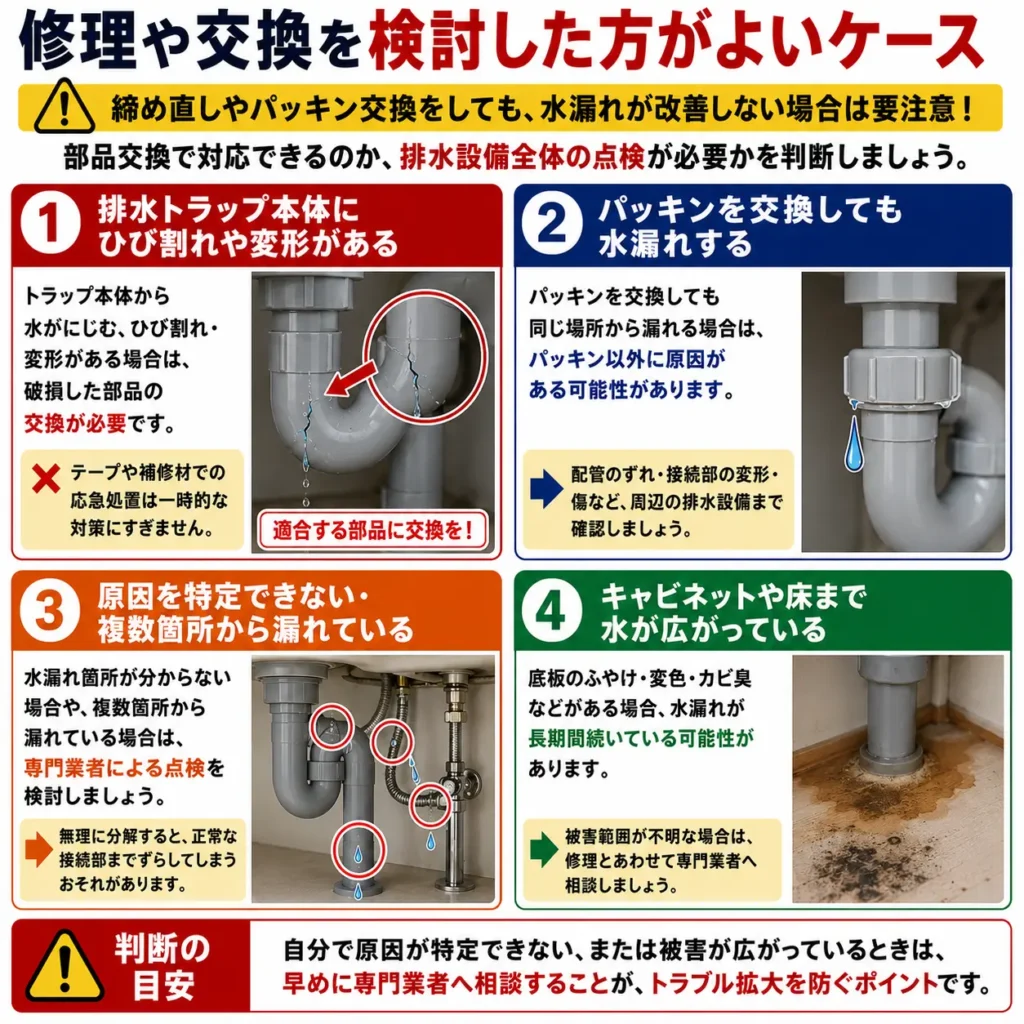 修理や交換を検討した方がよいケース

締め直しやパッキン交換をしても、水漏れが改善しない場合は要注意！

部品交換で対応できるのか、排水設備全体の点検が必要かを判断しましょう。

1 排水トラップ本体にひび割れや変形がある

トラップ本体から水がにじむ、ひび割れ・変形がある場合は、破損した部品の交換が必要です。

テープや補修材での応急処置は一時的な対策にすぎません。

適合する部品に交換を！

2 パッキンを交換しても水漏れする

パッキンを交換しても同じ場所から漏れる場合は、パッキン以外に原因がある可能性があります。

配管のずれ・接続部の変形・傷など、周辺の排水設備まで確認しましょう。

3 原因を特定できない・複数箇所から漏れている

水漏れ箇所が分からない場合や、複数箇所から漏れている場合は、専門業者による点検を検討しましょう。

無理に分解すると、正常な接続部までずらしてしまうおそれがあります。

4 キャビネットや床まで水が広がっている

底板のふやけ・変色・カビ臭などがある場合、水漏れが長期間続いている可能性があります。

被害範囲が不明な場合は、修理とあわせて専門業者へ相談しましょう。

判断の目安

自分で原因が特定できない、または被害が広がっているときは、早めに専門業者へ相談することが、トラブル拡大を防ぐポイントです。