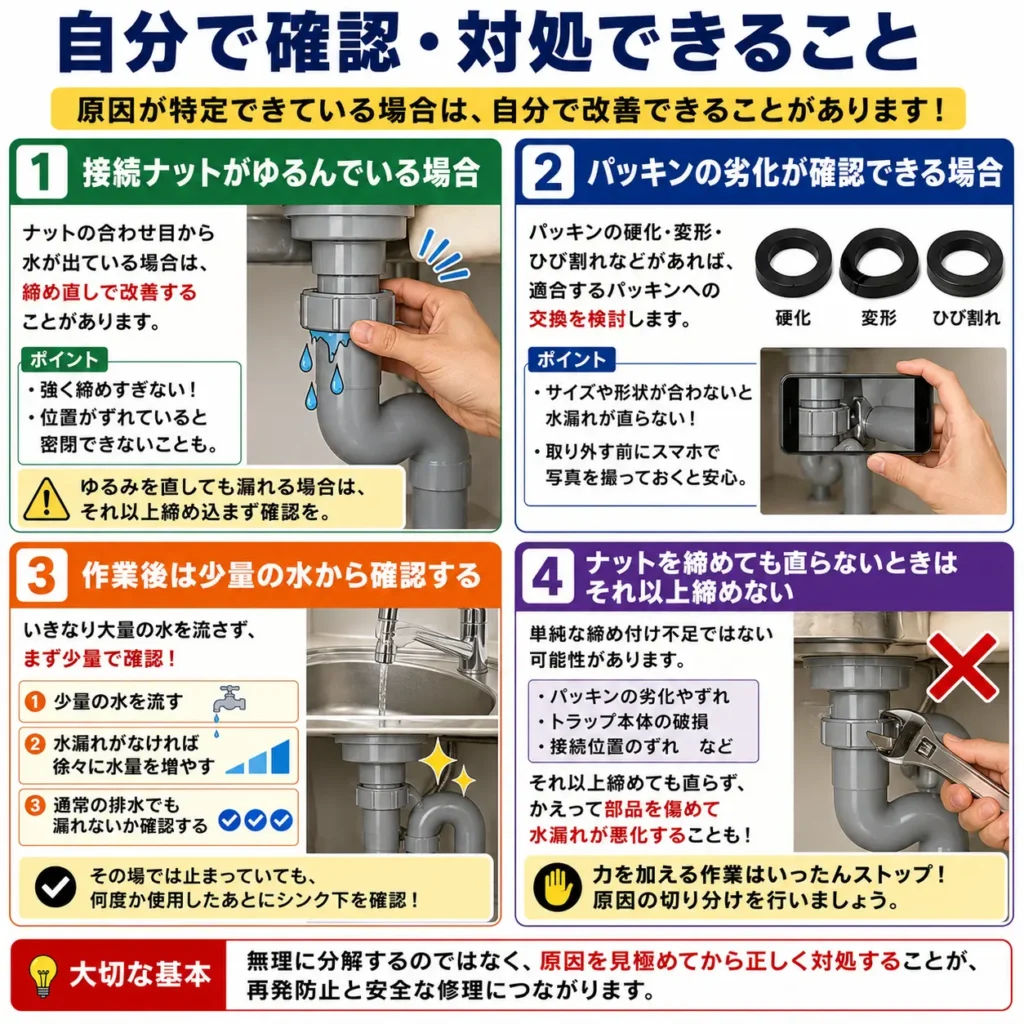 自分で確認・対処できること

原因が特定できている場合は、自分で改善できることがあります！

1 接続ナットがゆるんでいる場合

ナットの合わせ目から水が出ている場合は、締め直しで改善することがあります。

ポイント
・強く締めすぎない！
・位置がずれていると密閉できないことも。

ゆるみを直しても漏れる場合は、それ以上締め込まず確認を。

2 パッキンの劣化が確認できる場合

パッキンの硬化・変形・ひび割れなどがあれば、適合するパッキンへの交換を検討します。

硬化 変形 ひび割れ

ポイント
・サイズや形状が合わないと水漏れが直らない！
・取り外す前にスマホで写真を撮っておくと安心。

3 作業後は少量の水から確認する

いきなり大量の水を流さず、まず少量で確認！

1 少量の水を流す
2 水漏れがなければ徐々に水量を増やす
3 通常の排水でも漏れないか確認する

その場では止まっていても、何度か使用したあとにシンク下を確認！

4 ナットを締めても直らないときはそれ以上締めない

単純な締め付け不足ではない可能性があります。

・パッキンの劣化やずれ
・トラップ本体の破損
・接続位置のずれ など

それ以上締めても直らず、かえって部品を傷めて水漏れが悪化することも！

力を加える作業はいったんストップ！原因の切り分けを行いましょう。

大切な基本

無理に分解するのではなく、原因を見極めてから正しく対処することが、再発防止と安全な修理につながります。