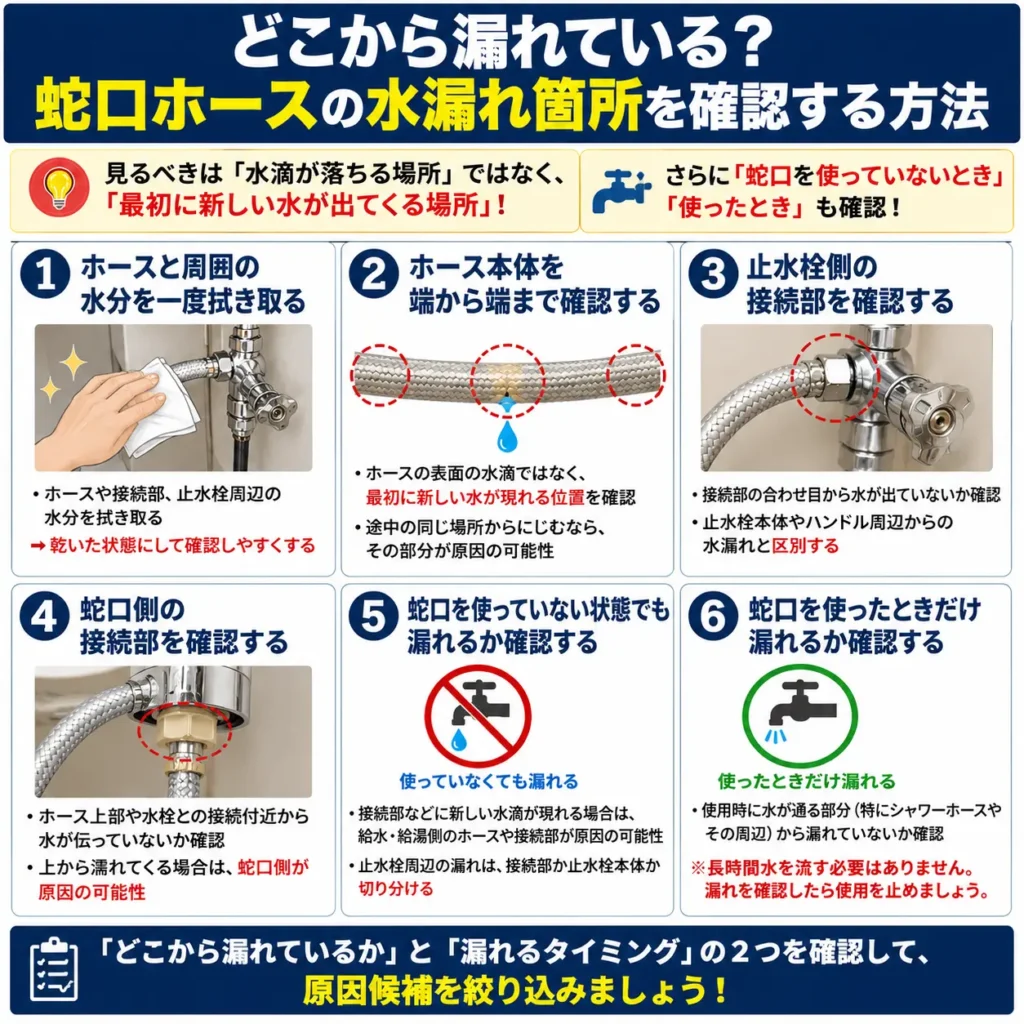 どこから漏れている？
蛇口ホースの水漏れ箇所を確認する方法

見るべきは「水滴が落ちる場所」ではなく、「最初に新しい水が出てくる場所」！

さらに「蛇口を使っていないとき」「使ったとき」も確認！

1 ホースと周囲の水分を一度拭き取る

・ホースや接続部、止水栓周辺の水分を拭き取る
➡ 乾いた状態にして確認しやすくする

2 ホース本体を端から端まで確認する

・ホースの表面の水滴ではなく、最初に新しい水が現れる位置を確認
・途中の同じ場所からにじむなら、その部分が原因の可能性

3 止水栓側の接続部を確認する

・接続部の合わせ目から水が出ていないか確認
・止水栓本体やハンドル周辺からの水漏れと区別する

4 蛇口側の接続部を確認する

・ホース上部や水栓との接続付近から水が伝っていないか確認
・上から濡れてくる場合は、蛇口側が原因の可能性

5 蛇口を使っていない状態でも漏れるか確認する

使っていなくても漏れる

・接続部などに新しい水滴が現れる場合は、給水・給湯側のホースや接続部が原因の可能性
・止水栓周辺の漏れは、接続部か止水栓本体か切り分ける

6 蛇口を使ったときだけ漏れるか確認する

使ったときだけ漏れる

・使用時に水が通る部分（特にシャワーホースやその周辺）から漏れていないか確認
※長時間水を流す必要はありません。漏れを確認したら使用を止めましょう。

「どこから漏れているか」と「漏れるタイミング」の２つを確認して、原因候補を絞り込みましょう！