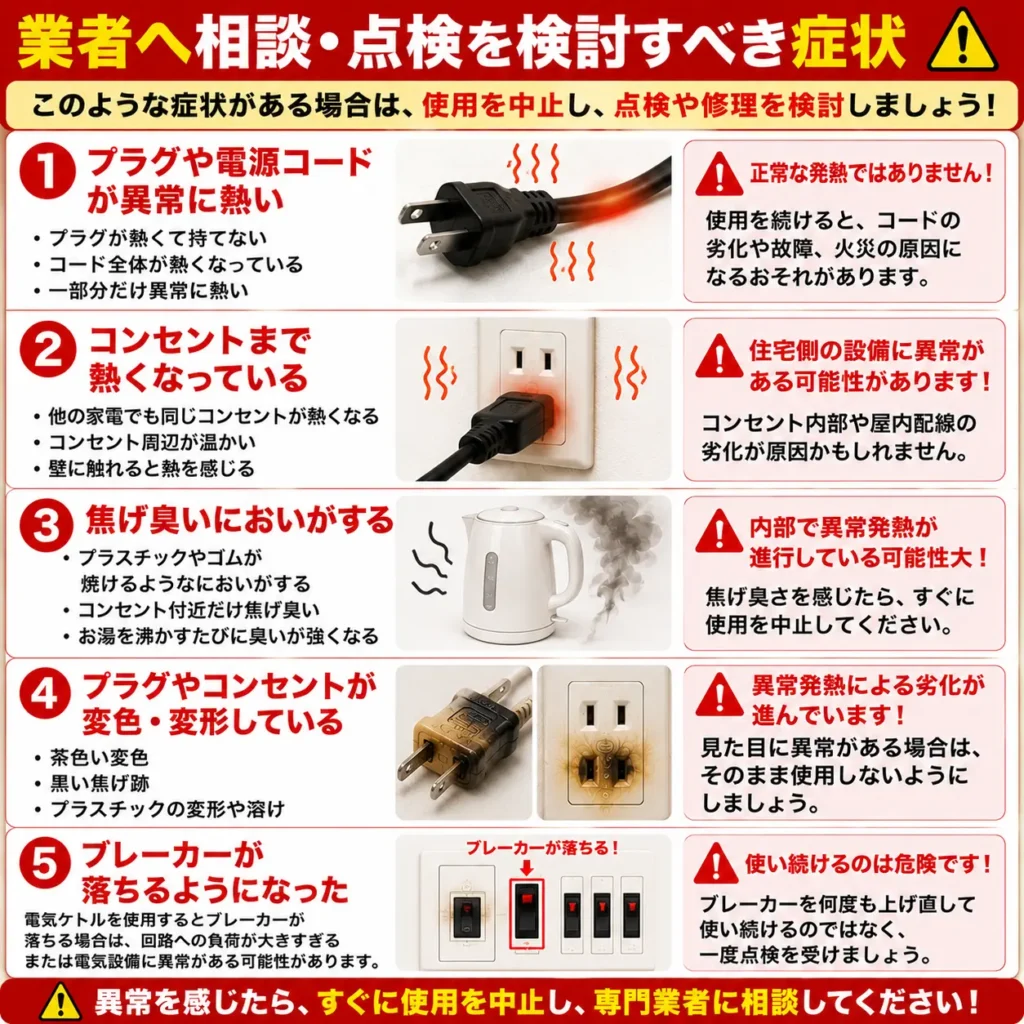 業者へ相談・点検を検討すべき症状

このような症状がある場合は、使用を中止し、点検や修理を検討しましょう！

1 プラグや電源コードが異常に熱い
・プラグが熱くて持てない
・コード全体が熱くなっている
・一部分だけ異常に熱い

正常な発熱ではありません！
使用を続けると、コードの劣化や故障、火災の原因になるおそれがあります。

2 コンセントまで熱くなっている
・他の家電でも同じコンセントが熱くなる
・コンセント周辺が温かい
・壁に触れると熱を感じる

住宅側の設備に異常がある可能性があります！
コンセント内部や屋内配線の劣化が原因かもしれません。

3 焦げ臭いにおいがする
・プラスチックやゴムが焼けるようなにおいがする
・コンセント付近だけ焦げ臭い
・お湯を沸かすたびに臭いが強くなる

内部で異常発熱が進行している可能性大！
焦げ臭さを感じたら、すぐに使用を中止してください。

4 プラグやコンセントが変色・変形している
・茶色い変色
・黒い焦げ跡
・プラスチックの変形や溶け

異常発熱による劣化が進んでいます！
見た目に異常がある場合は、そのまま使用しないようにしましょう。

5 ブレーカーが落ちるようになった
電気ケトルを使用するとブレーカーが落ちる場合は、回路への負荷が大きすぎるまたは電気設備に異常がある可能性があります。

ブレーカーが落ちる！

使い続けるのは危険です！
ブレーカーを何度も上げ直して使い続けるのではなく、一度点検を受けましょう。

異常を感じたら、すぐに使用を中止し、専門業者に相談してください！