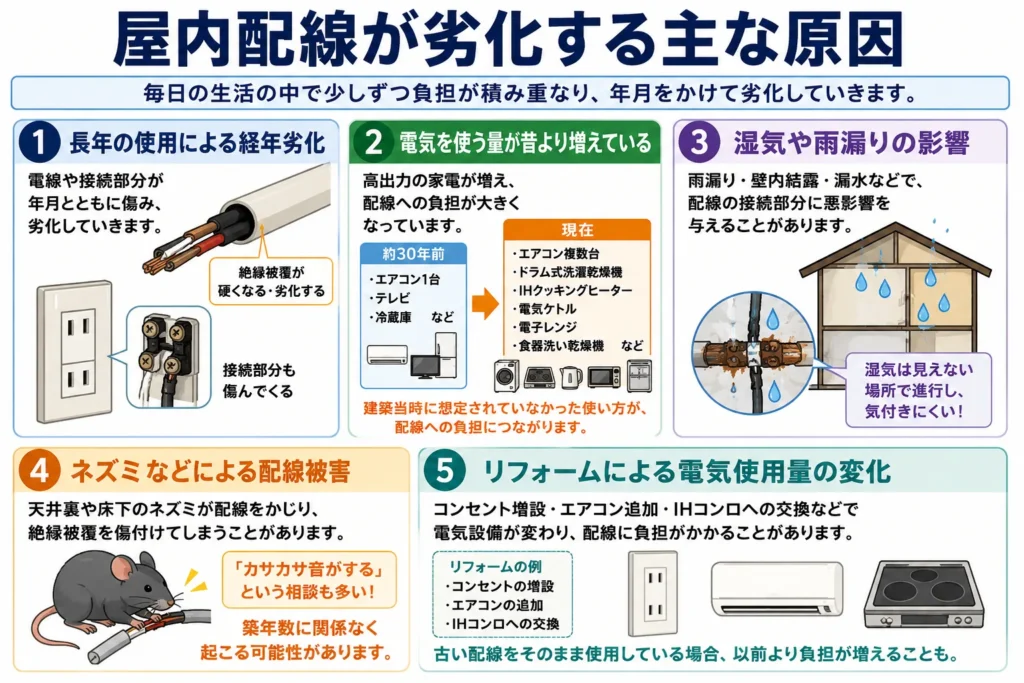 屋内配線が劣化する主な原因

毎日の生活の中で少しずつ負担が積み重なり、年月をかけて劣化していきます。

1 長年の使用による経年劣化

電線や接続部分が年月とともに傷み、劣化していきます。

絶縁被覆が硬くなる・劣化する

接続部分も傷んでくる

2 電気を使う量が昔より増えている

高出力の家電が増え、配線への負担が大きくなっています。

約30年前
・エアコン1台
・テレビ
・冷蔵庫　など

現在
・エアコン複数台
・ドラム式洗濯乾燥機
・IHクッキングヒーター
・電気ケトル
・電子レンジ
・食器洗い乾燥機　など

建築当時に想定されていなかった使い方が、配線への負担につながります。

3 湿気や雨漏りの影響

雨漏り・壁内結露・漏水などで、配線の接続部分に悪影響を与えることがあります。

湿気は見えない場所で進行し、気付きにくい!

4 ネズミなどによる配線被害

天井裏や床下のネズミが配線をかじり、絶縁被覆を傷付けてしまうことがあります。

「カサカサ音がする」という相談も多い!

築年数に関係なく起こる可能性があります。

5 リフォームによる電気使用量の変化

コンセント増設・エアコン追加・IHコンロへの交換などで電気設備が変わり、配線に負担がかかることがあります。

リフォームの例
・コンセントの増設
・エアコンの追加
・IHコンロへの交換

古い配線をそのまま使用している場合、以前より負担が増えることも。