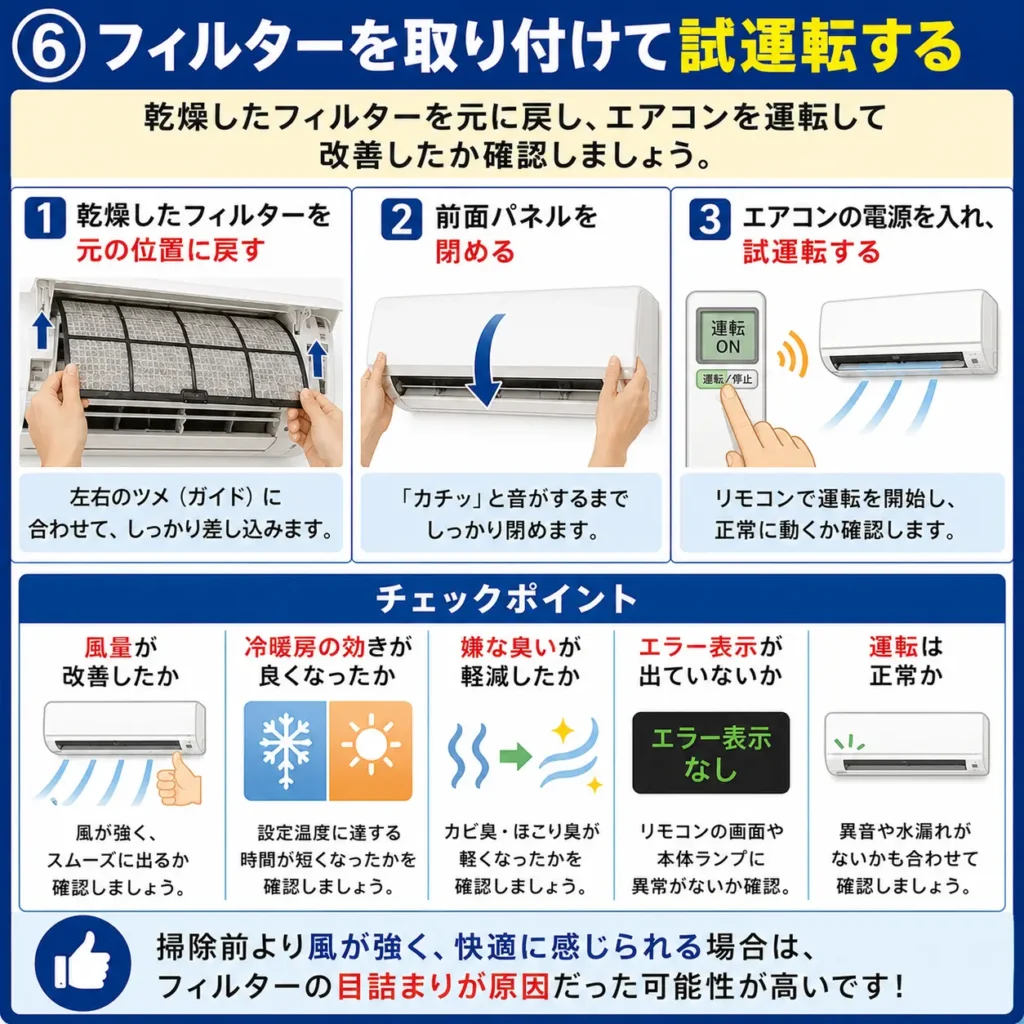 ⑥ フィルターを取り付けて試運転する

乾燥したフィルターを元に戻し、エアコンを運転して改善したか確認しましょう。

1 乾燥したフィルターを元の位置に戻す

左右のツメ（ガイド）に合わせて、しっかり差し込みます。

2 前面パネルを閉める

「カチッ」と音がするまでしっかり閉めます。

3 エアコンの電源を入れ、試運転する

運転 ON

運転／停止

リモコンで運転を開始し、正常に動くか確認します。

チェックポイント

風量が改善したか

風が強く、スムーズに出るか確認しましょう。

冷暖房の効きが良くなったか

設定温度に達する時間が短くなったかを確認しましょう。

嫌な臭いが軽減したか

カビ臭・ほこり臭が軽くなったかを確認しましょう。

エラー表示が出ていないか

エラー表示なし

リモコンの画面や本体ランプに異常がないか確認。

運転は正常か

異音や水漏れがないかも合わせて確認しましょう。

掃除前より風が強く、快適に感じられる場合は、フィルターの目詰まりが原因だった可能性が高いです！