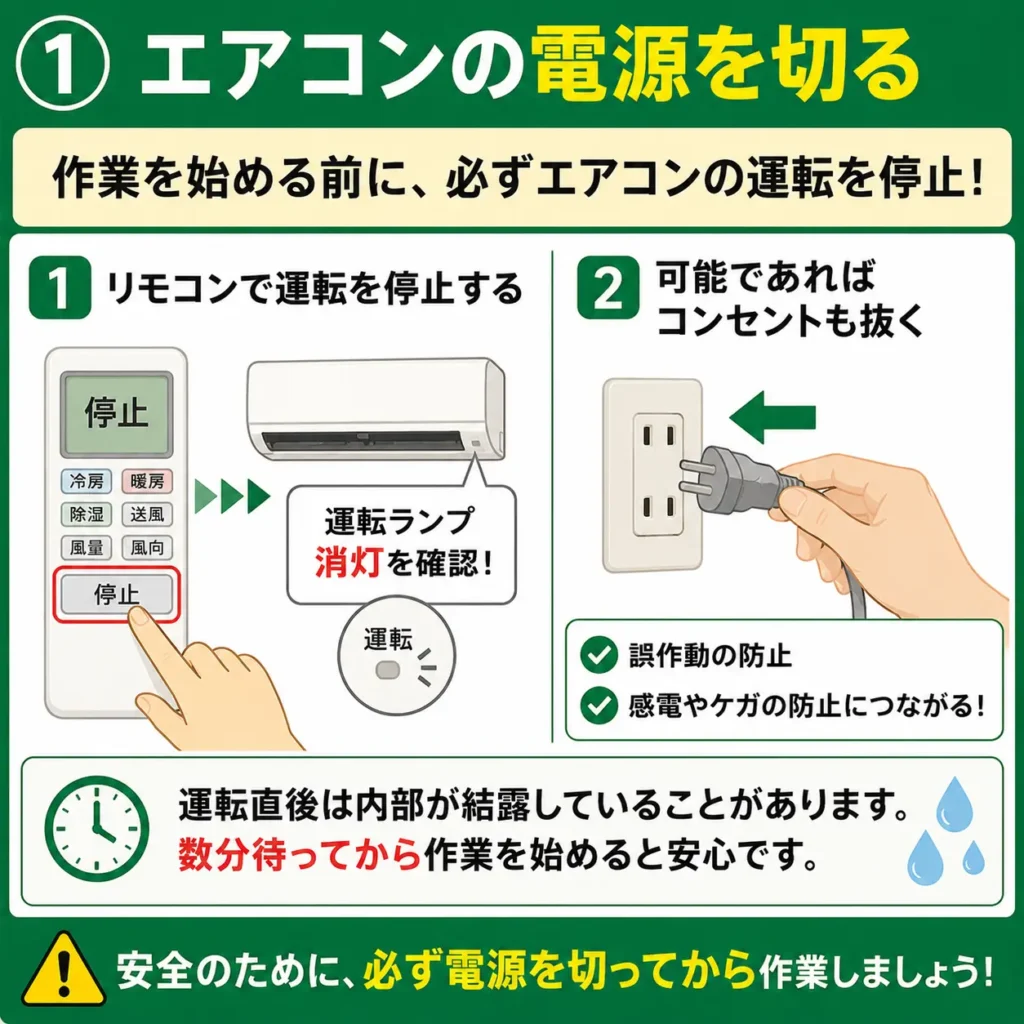 ① エアコンの電源を切る

作業を始める前に、必ずエアコンの運転を停止！

1 リモコンで運転を停止する

停止

冷房 暖房
除湿 送風
風量 風向
停止

運転ランプ
消灯を確認！

運転

2 可能であれば
コンセントも抜く

誤作動の防止
感電やケガの防止につながる！

運転直後は内部が結露していることがあります。
数分待ってから作業を始めると安心です。

安全のために、必ず電源を切ってから作業しましょう！