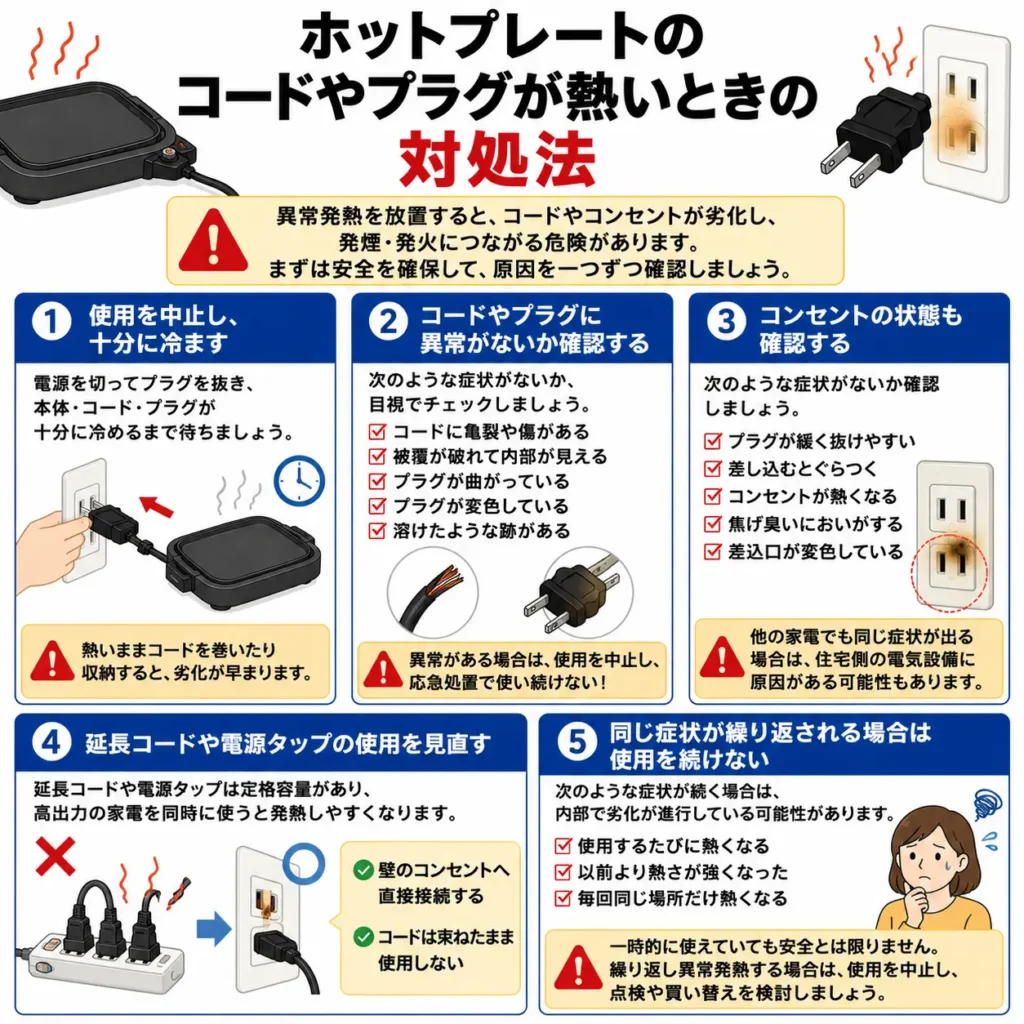 ホットプレートの
コードやプラグが熱いときの
対処法

異常発熱を放置すると、コードやコンセントが劣化し、発煙・発火につながる危険があります。まずは安全を確保して、原因を一つずつ確認しましょう。

1 使用を中止し、十分に冷ます

電源を切ってプラグを抜き、本体・コード・プラグが十分に冷めるまで待ちましょう。

熱いままコードを巻いたり収納すると、劣化が早まります。

2 コードやプラグに異常がないか確認する

次のような症状がないか、目視でチェックしましょう。

コードに亀裂や傷がある
被覆が破れて内部が見える
プラグが曲がっている
プラグが変色している
溶けたような跡がある

異常がある場合は、使用を中止し、応急処置で使い続けない！

3 コンセントの状態も確認する

次のような症状がないか確認しましょう。

プラグが緩く抜けやすい
差し込むとぐらつく
コンセントが熱くなる
焦げ臭いにおいがする
差込口が変色している

他の家電でも同じ症状が出る場合は、住宅側の電気設備に原因がある可能性もあります。

4 延長コードや電源タップの使用を見直す

延長コードや電源タップは定格容量があり、高出力の家電を同時に使うと発熱しやすくなります。

壁のコンセントへ直接接続する
コードは束ねたまま使用しない

5 同じ症状が繰り返される場合は使用を続けない

次のような症状が続く場合は、内部で劣化が進行している可能性があります。

使用するたびに熱くなる
以前より熱さが強くなった
毎回同じ場所だけ熱くなる

一時的に使えていても安全とは限りません。繰り返し異常発熱する場合は、使用を中止し、点検や買い替えを検討しましょう。