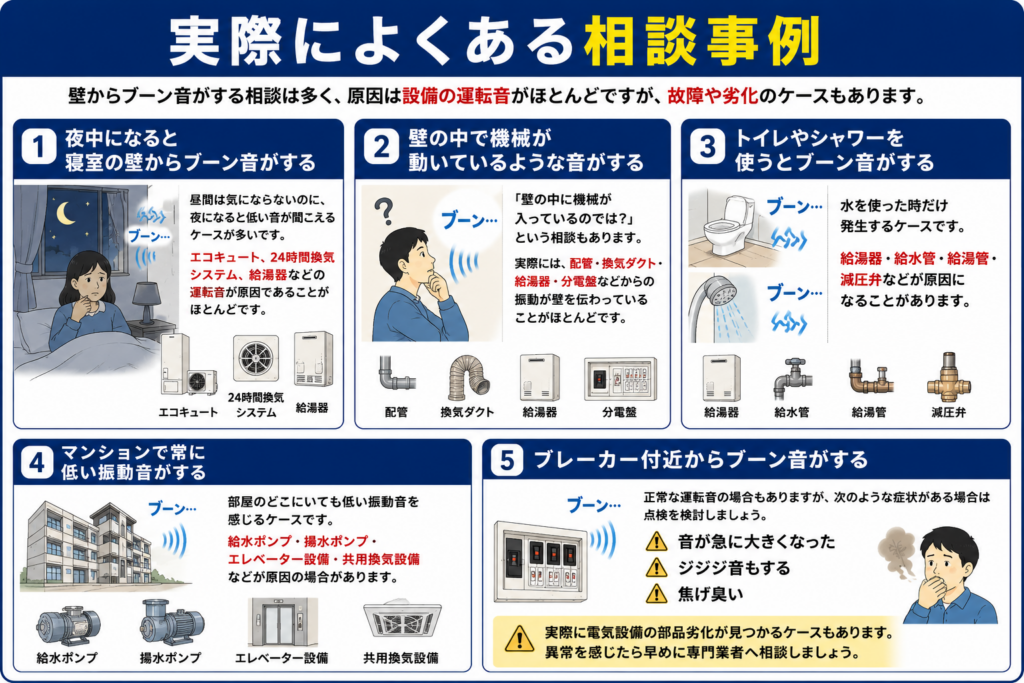 実際によくある相談事例

壁からブーン音がする相談は多く、原因は設備の運転音がほとんどですが、故障や劣化のケースもあります。

1 夜中になると寝室の壁からブーン音がする

ブーン…

昼間は気にならないのに、夜になると低い音が聞こえるケースが多いです。

エコキュート、24時間換気システム、給湯器などの運転音が原因であることがほとんどです。

エコキュート
24時間換気システム
給湯器

2 壁の中で機械が動いているような音がする

ブーン…

「壁の中に機械が入っているのでは?」という相談もあります。

実際には、配管・換気ダクト・給湯器・分電盤などからの振動が壁を伝わっていることがほとんどです。

配管
換気ダクト
給湯器
分電盤

3 トイレやシャワーを使うとブーン音がする

ブーン…
ブーン…

水を使った時だけ発生するケースです。

給湯器・給水管・給湯管・減圧弁などが原因になることがあります。

給湯器
給水管
給湯管
減圧弁

4 マンションで常に低い振動音がする

ブーン…

部屋のどこにいても低い振動音を感じるケースです。

給水ポンプ・揚水ポンプ・エレベーター設備・共用換気設備などが原因の場合があります。

給水ポンプ
揚水ポンプ
エレベーター設備
共用換気設備

5 ブレーカー付近からブーン音がする

ブーン…

正常な運転音の場合もありますが、次のような症状がある場合は点検を検討しましょう。

音が急に大きくなった
ジジジ音もする
焦げ臭い

実際に電気設備の部品劣化が見つかるケースもあります。異常を感じたら早めに専門業者へ相談しましょう。