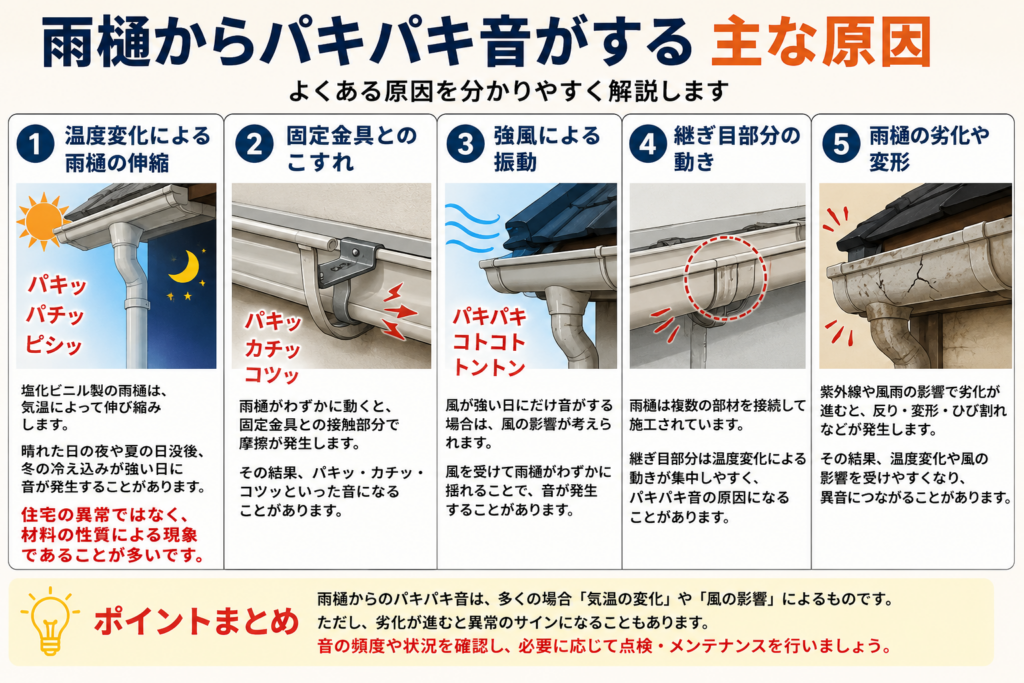 雨樋からパキパキ音がする 主な原因

よくある原因を分かりやすく解説します

1 温度変化による雨樋の伸縮

パキッ
パチッ
ピシッ

塩化ビニル製の雨樋は、気温によって伸び縮みします。

晴れた日の夜や夏の日没後、冬の冷え込みが強い日に音が発生することがあります。

住宅の異常ではなく、材料の性質による現象であることが多いです。

2 固定金具とのこすれ

パキッ
カチッ
コツッ

雨樋がわずかに動くと、固定金具との接触部分で摩擦が発生します。

その結果、パキッ・カチッ・コツッといった音になることがあります。

3 強風による振動

パキパキ
コトコト
トントン

風が強い日にだけ音がする場合は、風の影響が考えられます。

風を受けて雨樋がわずかに揺れることで、音が発生することがあります。

4 継ぎ目部分の動き

雨樋は複数の部材を接続して施工されています。

継ぎ目部分は温度変化による動きが集中しやすく、パキパキ音の原因になることがあります。

5 雨樋の劣化や変形

紫外線や風雨の影響で劣化が進むと、反り・変形・ひび割れなどが発生します。

その結果、温度変化や風の影響を受けやすくなり、異音につながることがあります。

ポイントまとめ

雨樋からのパキパキ音は、多くの場合「気温の変化」や「風の影響」によるものです。
ただし、劣化が進むと異常のサインになることもあります。
音の頻度や状況を確認し、必要に応じて点検・メンテナンスを行いましょう。