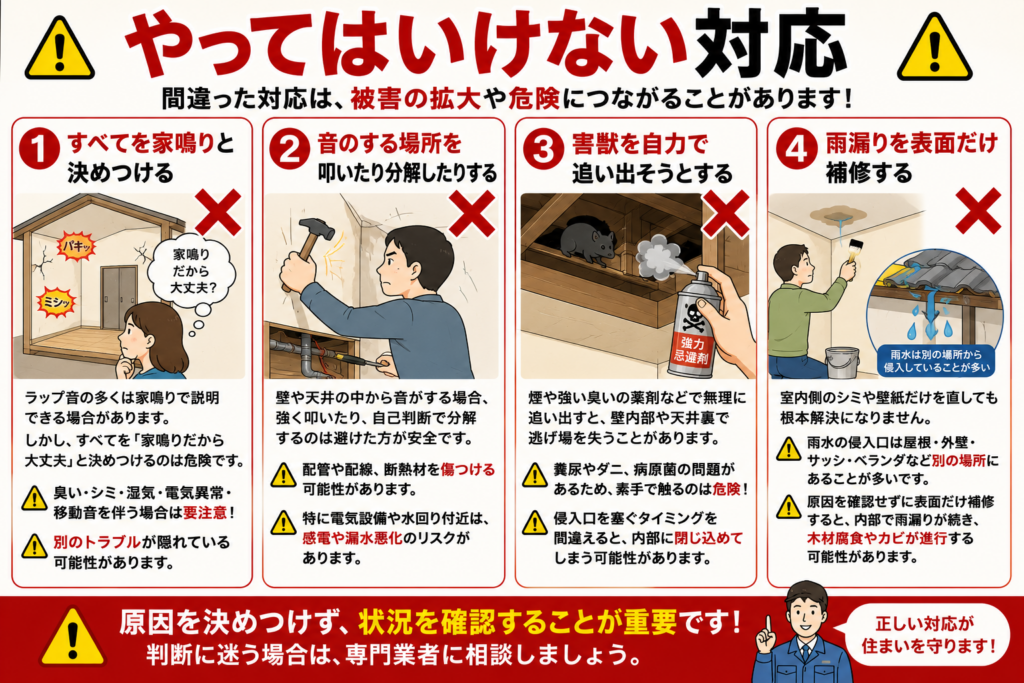 やってはいけない対応

間違った対応は、被害の拡大や危険につながることがあります！

1 すべてを家鳴りと決めつける

パキッ

ミシッ

家鳴りだから大丈夫？

ラップ音の多くは家鳴りで説明できる場合があります。

しかし、すべてを「家鳴りだから大丈夫」と決めつけるのは危険です。

臭い・シミ・湿気・電気異常・移動音を伴う場合は要注意！

別のトラブルが隠れている可能性があります。

2 音のする場所を叩いたり分解したりする

壁や天井の中から音がする場合、強く叩いたり、自己判断で分解するのは避けた方が安全です。

配管や配線、断熱材を傷つける可能性があります。

特に電気設備や水回り付近は、感電や漏水悪化のリスクがあります。

3 害獣を自力で追い出そうとする

強力忌避剤

煙や強い臭いの薬剤などで無理に追い出すと、壁内部や天井裏で逃げ場を失うことがあります。

糞尿やダニ、病原菌の問題があるため、素手で触るのは危険！

侵入口を塞ぐタイミングを間違えると、内部に閉じ込めてしまう可能性があります。

4 雨漏りを表面だけ補修する

雨水は別の場所から侵入していることが多い

室内側のシミや壁紙だけを直しても根本解決になりません。

雨水の侵入口は屋根・外壁・サッシ・ベランダなど別の場所にあることが多いです。

原因を確認せずに表面だけ補修すると、内部で雨漏りが続き、木材腐食やカビが進行する可能性があります。

原因を決めつけず、状況を確認することが重要です！
判断に迷う場合は、専門業者に相談しましょう。

正しい対応が住まいを守ります！