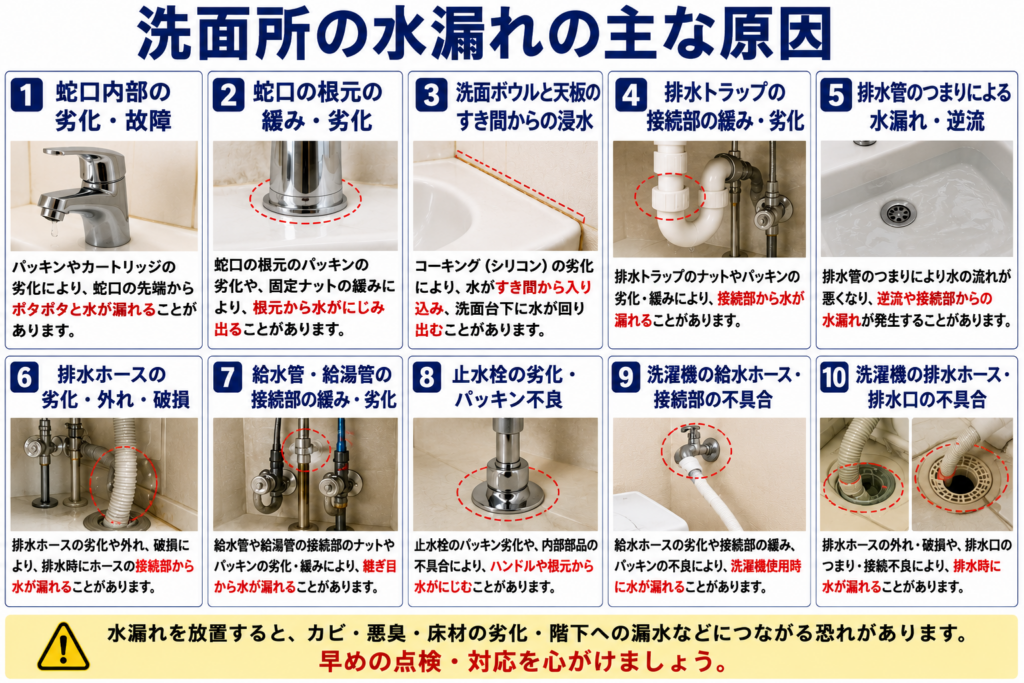 洗面所の水漏れの主な原因

1 蛇口内部の劣化・故障

パッキンやカートリッジの劣化により、蛇口の先端からポタポタと水が漏れることがあります。

2 蛇口の根元の緩み・劣化

蛇口の根元のパッキンの劣化や、固定ナットの緩みにより、根元から水がにじみ出ることがあります。

3 洗面ボウルと天板のすき間からの浸水

コーキング（シリコン）の劣化により、水がすき間から入り込み、洗面台下に水が回り出むことがあります。

4 排水トラップの接続部の緩み・劣化

排水トラップのナットやパッキンの劣化・緩みにより、接続部から水が漏れることがあります。

5 排水管のつまりによる水漏れ・逆流

排水管のつまりにより水の流れが悪くなり、逆流や接続部からの水漏れが発生することがあります。

6 排水ホースの劣化・外れ・破損

排水ホースの劣化や外れ、破損により、排水時にホースの接続部から水が漏れることがあります。

7 給水管・給湯管の接続部の緩み・劣化

給水管や給湯管の接続部のナットやパッキンの劣化・緩みにより、継ぎ目から水が漏れることがあります。

8 止水栓の劣化・パッキン不良

止水栓のパッキン劣化や、内部部品の不具合により、ハンドルや根元から水がにじむことがあります。

9 洗濯機の給水ホース・接続部の不具合

給水ホースの劣化や接続部の緩み、パッキンの不良により、洗濯機使用時に水が漏れることがあります。

10 洗濯機の排水ホース・排水口の不具合

排水ホースの外れ・破損や、排水口のつまり・接続不良により、排水時に水が漏れることがあります。

水漏れを放置すると、カビ・悪臭・床材の劣化・階下への漏水などにつながる恐れがあります。
早めの点検・対応を心がけましょう。