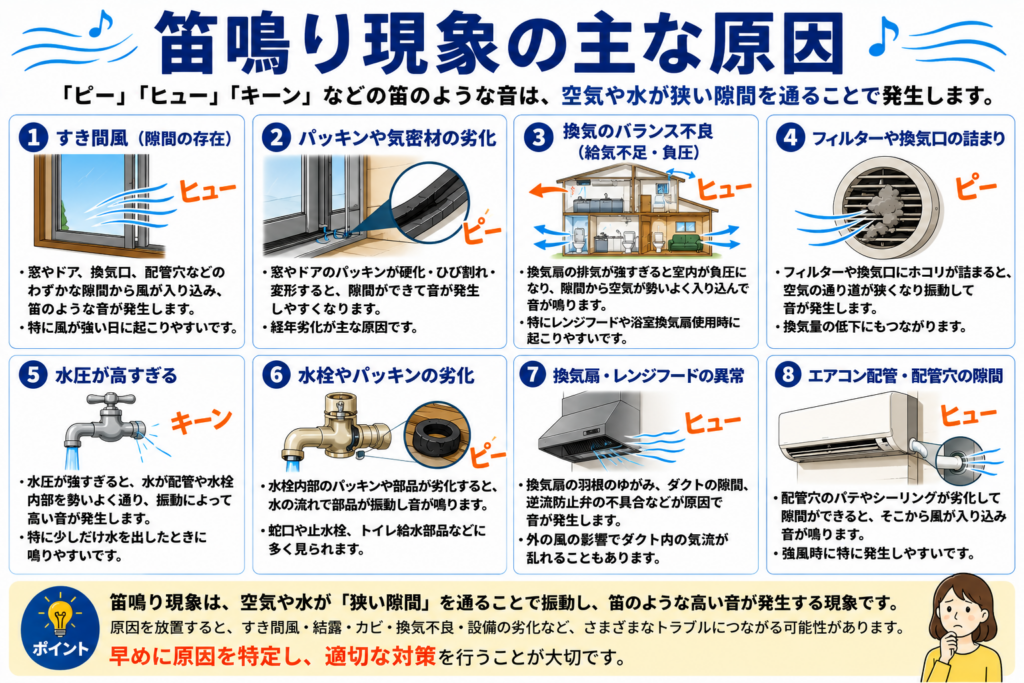 笛鳴り現象の主な原因

「ピー」「ヒュー」「キーン」などの笛のような音は、空気や水が狭い隙間を通ることで発生します。

1 すき間風（隙間の存在）

ヒュー

・窓やドア、換気口、配管穴などのわずかな隙間から風が入り込み、笛のような音が発生します。
・特に風が強い日に起こりやすいです。

2 パッキンや気密材の劣化

ピー

・窓やドアのパッキンが硬化・ひび割れ・変形すると、隙間ができて音が発生しやすくなります。
・経年劣化が主な原因です。

3 換気のバランス不良（給気不足・負圧）

ヒュー

・換気扇の排気が強すぎると室内が負圧になり、隙間から空気が勢いよく入り込んで音が鳴ります。
・特にレンジフードや浴室換気扇使用時に起こりやすいです。

4 フィルターや換気口の詰まり

ピー

・フィルターや換気口にホコリが詰まると、空気の通り道が狭くなり振動して音が発生します。
・換気量の低下にもつながります。

5 水圧が高すぎる

キーン

・水圧が強すぎると、水が配管や水栓内部を勢いよく通り、振動によって高い音が発生します。
・特に少しだけ水を出したときに鳴りやすいです。

6 水栓やパッキンの劣化

ピー

・水栓内部のパッキンや部品が劣化すると、水の流れで部品が振動し音が鳴ります。
・蛇口や止水栓、トイレ給水部品などに多く見られます。

7 換気扇・レンジフードの異常

ヒュー

・換気扇の羽根のゆがみ、ダクトの隙間、逆流防止弁の不具合などが原因で音が発生します。
・外の風の影響でダクト内の気流が乱れることもあります。

8 エアコン配管・配管穴の隙間

ヒュー

・配管穴のパテやシーリングが劣化して隙間ができると、そこから風が入り込み音が鳴ります。
・強風時に特に発生しやすいです。

ポイント

笛鳴り現象は、空気や水が「狭い隙間」を通ることで振動し、笛のような高い音が発生する現象です。
原因を放置すると、すき間風・結露・カビ・換気不良・設備の劣化など、さまざまなトラブルにつながる可能性があります。
早めに原因を特定し、適切な対策を行うことが大切です。